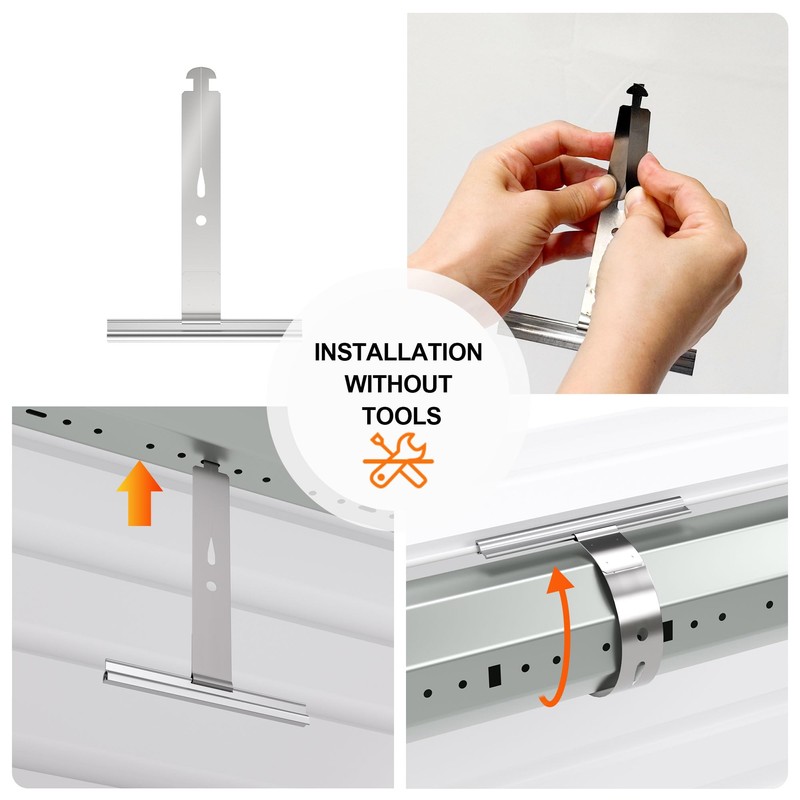 INSTALLATION WITHOUT TOOLS