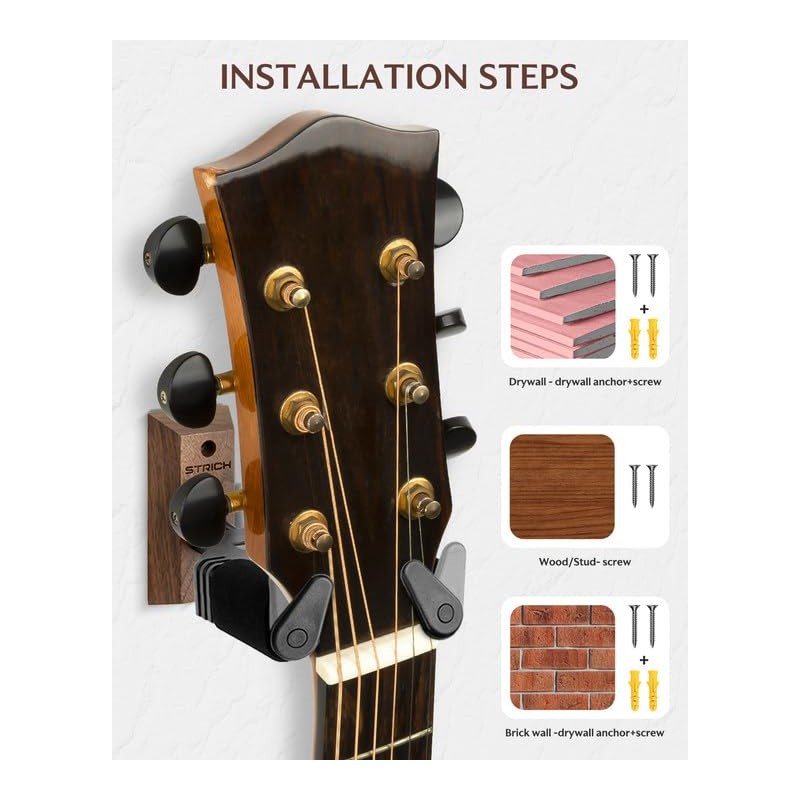 INSTALLATION STEPS

STRICH

+

Drywall - drywall anchor+screw

Wood/Stud- screw

+

Brick wall -drywall anchor+screw