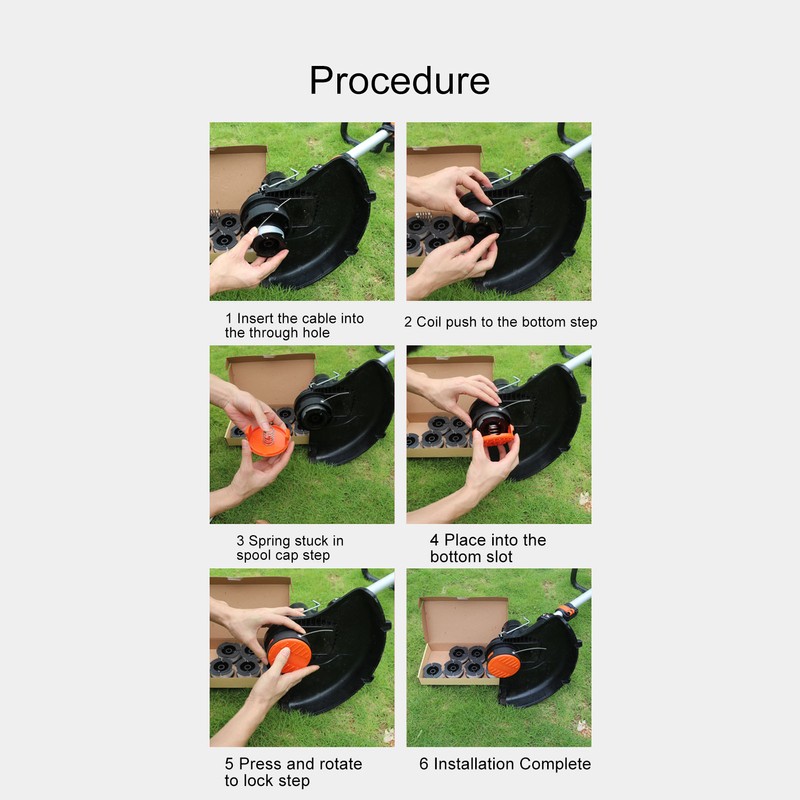 Procedure

1 Insert the cable into the through hole

2 Coil push to the bottom step

3 Spring stuck in spool cap step

4 Place into the bottom slot

5 Press and rotate to lock step

6 Installation Complete