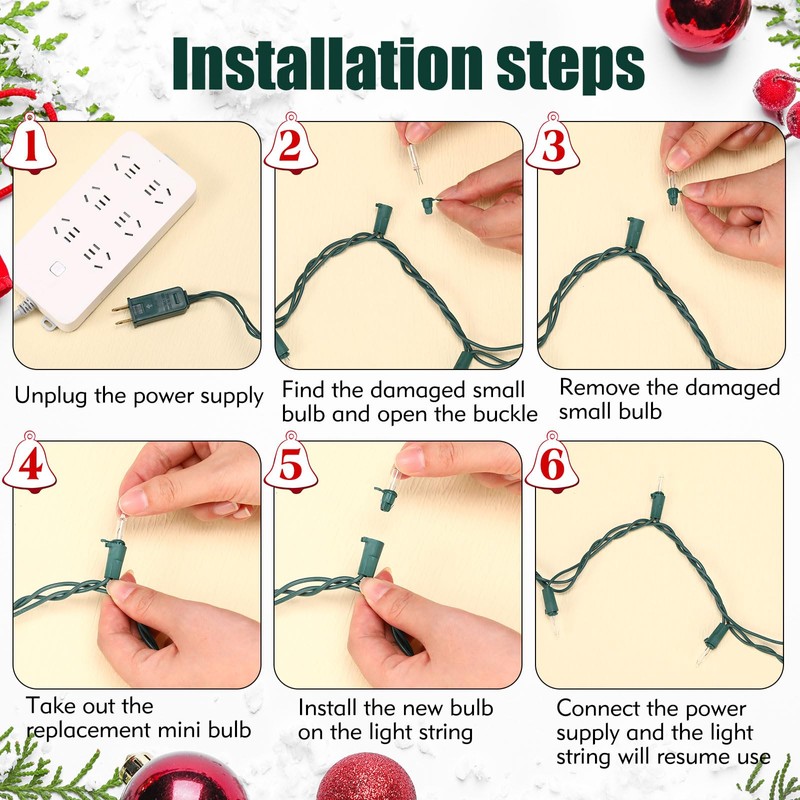 Installation steps

1

Unplug the power supply

2

Find the damaged small bulb and open the buckle

3

Remove the damaged small bulb

4

Take out the replacement mini bulb

5

Install the new bulb on the light string

6

Connect the power supply and the light string will resume use