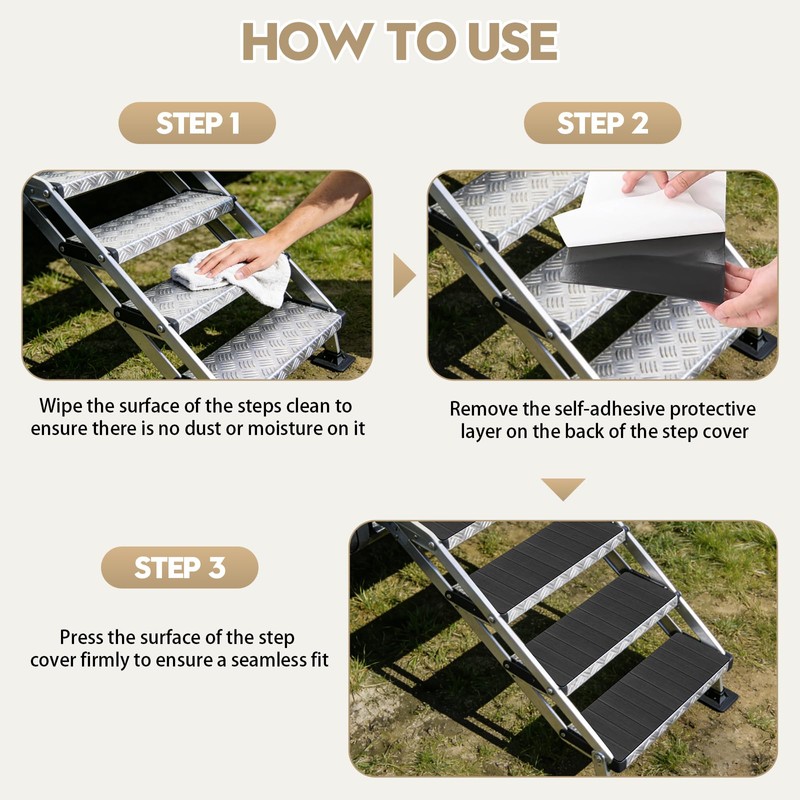 HOW TO USE

STEP 1

Wipe the surface of the steps clean to ensure there is no dust or moisture on it

STEP 2

Remove the self-adhesive protective layer on the back of the step cover

STEP 3

Press the surface of the step cover firmly to ensure a seamless fit