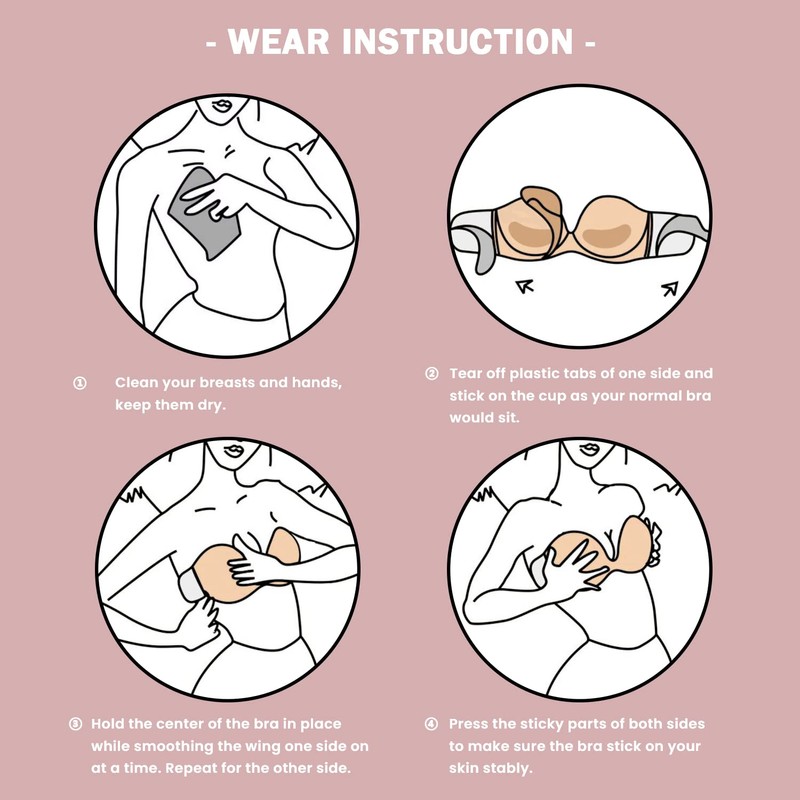 - WEAR INSTRUCTION -

① Clean your breasts and hands, keep them dry.

② Tear off plastic tabs of one side and stick on the cup as your normal bra would sit.

③ Hold the center of the bra in place while smoothing the wing one side on at a time. Repeat for the other side.

④ Press the sticky parts of both sides to make sure the bra stick on your skin stably.