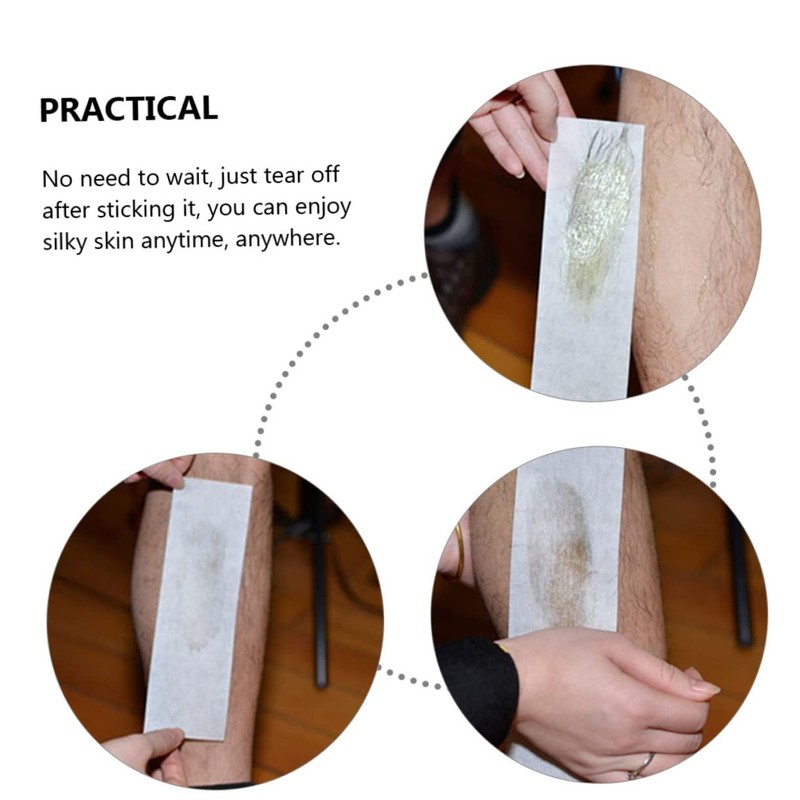 PRACTICAL

No need to wait, just tear off after sticking it, you can enjoy silky skin anytime, anywhere.