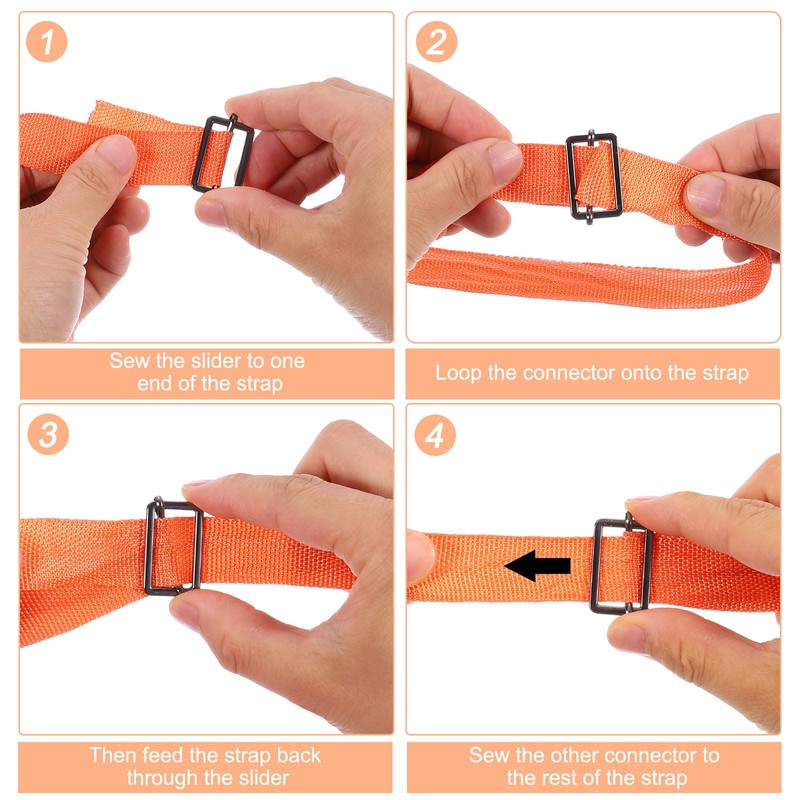 1

Sew the slider to one end of the strap

2

Loop the connector onto the strap

3

Then feed the strap back through the slider

4

Sew the other connector to the rest of the strap