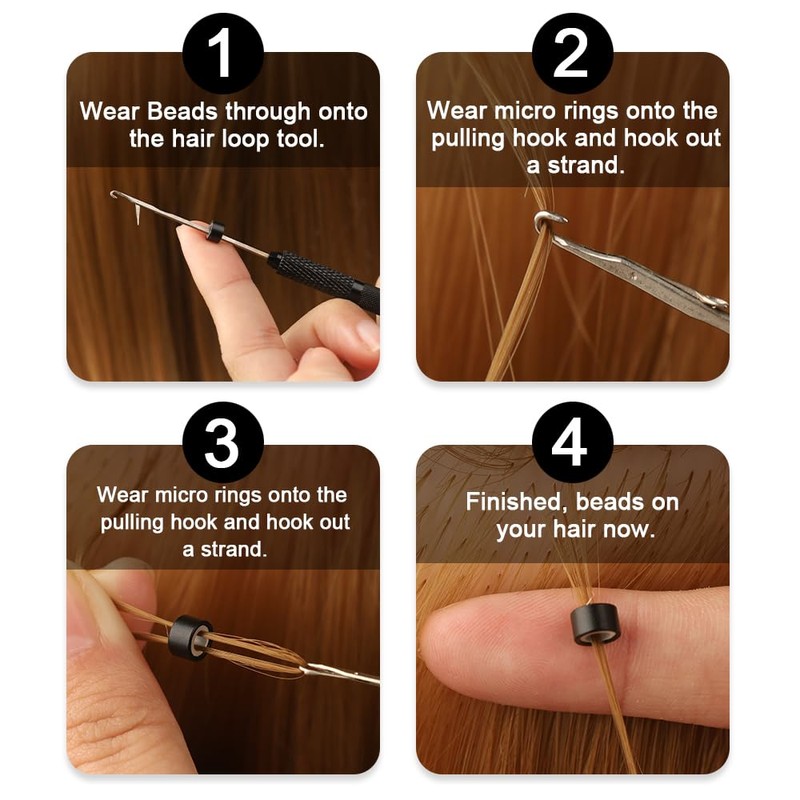 1
Wear Beads through onto the hair loop tool.

2
Wear micro rings onto the pulling hook and hook out a strand.

3
Wear micro rings onto the pulling hook and hook out a strand.

4
Finished, beads on your hair now.