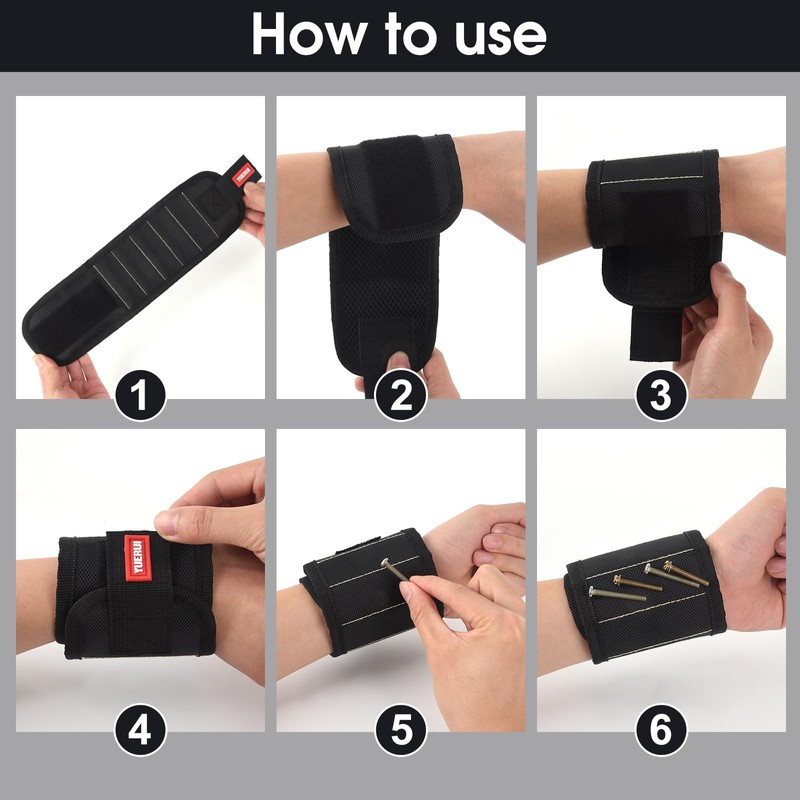 How to use

YUERUI

1

2

3

YUERUI

4

5

6