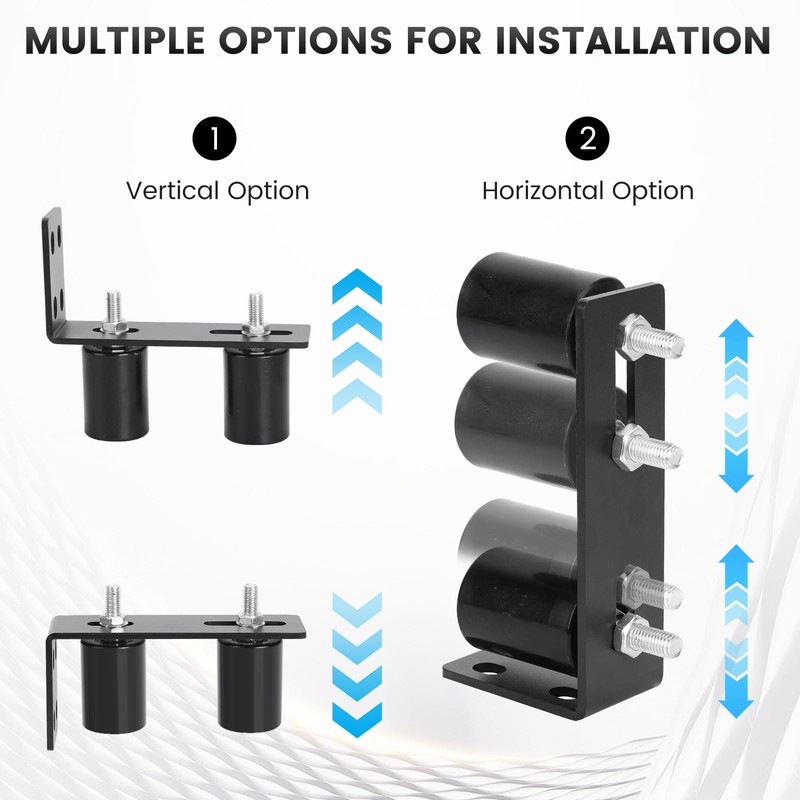 MULTIPLE OPTIONS FOR INSTALLATION

1
Vertical Option

2
Horizontal Option