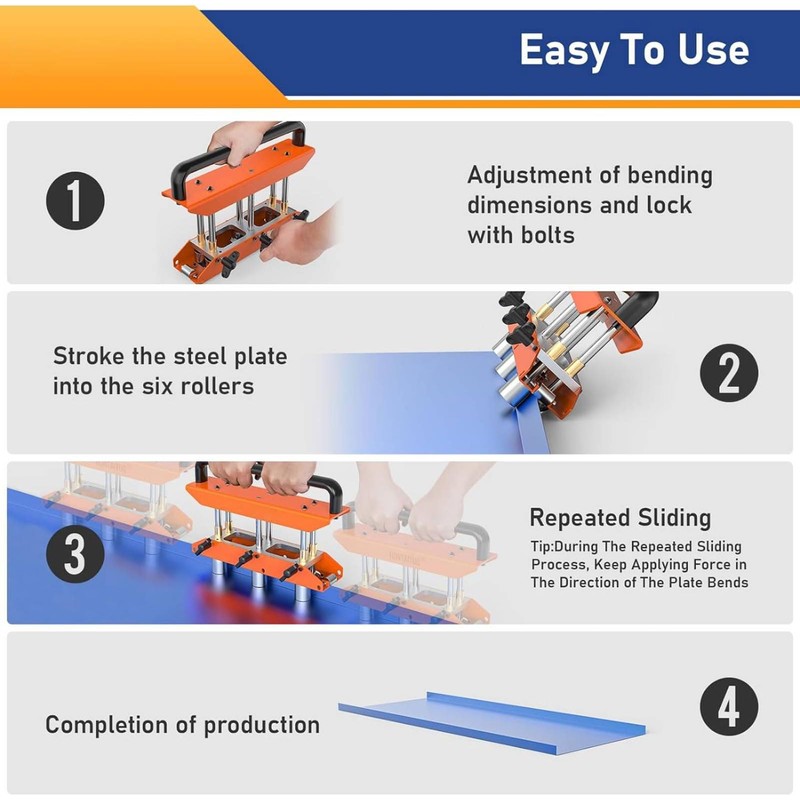 Easy To Use

1

Adjustment of bending dimensions and lock with bolts

Stroke the steel plate into the six rollers

2

3

Repeated Sliding

Tip:During The Repeated Sliding Process, Keep Applying Force in The Direction of The Plate Bends

Completion of production

4