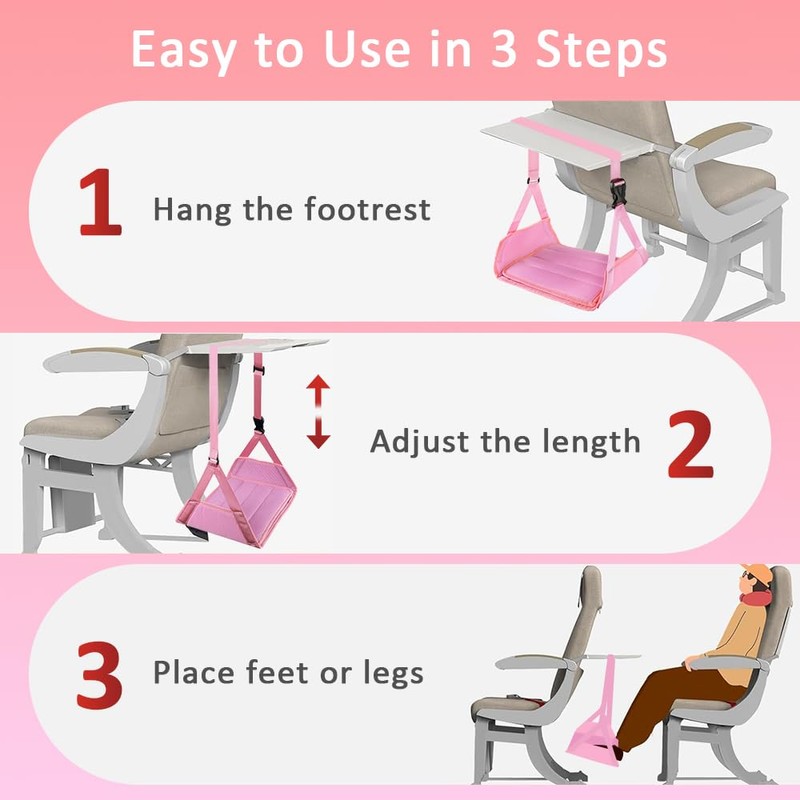 Easy to Use in 3 Steps

1 Hang the footrest

Adjust the length 2

3 Place feet or legs