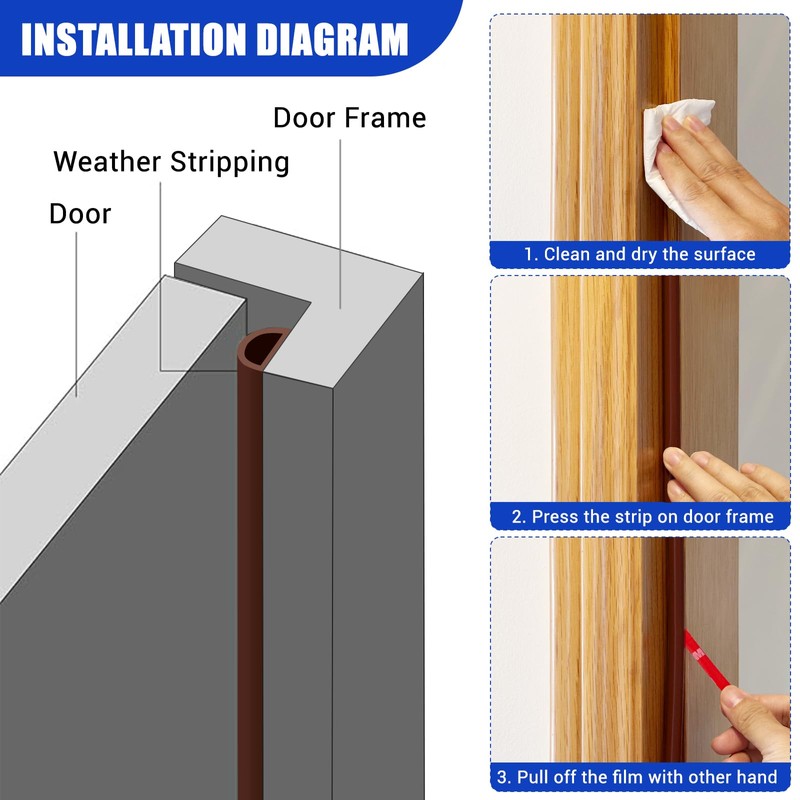 INSTALLATION DIAGRAM

Door Frame

Weather Stripping

Door

1. Clean and dry the surface

2. Press the strip on door frame

3. Pull off the film with other hand