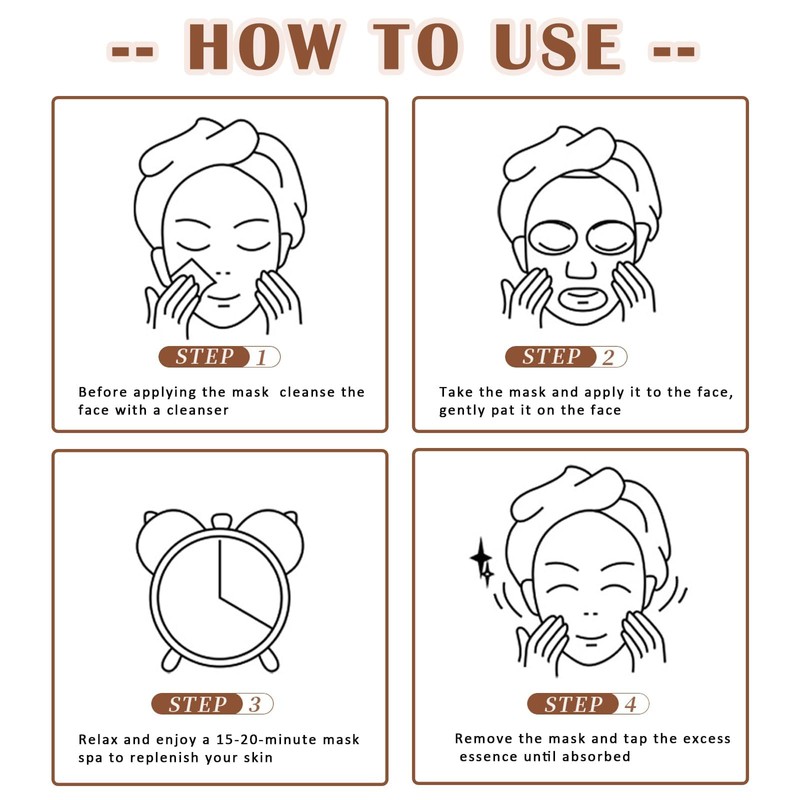 -- HOW TO USE --

STEP 1

Before applying the mask cleanse the face with a cleanser

STEP 2

Take the mask and apply it to the face, gently pat it on the face

STEP 3

Relax and enjoy a 15-20-minute mask spa to replenish your skin

STEP 4

Remove the mask and tap the excess essence until absorbed