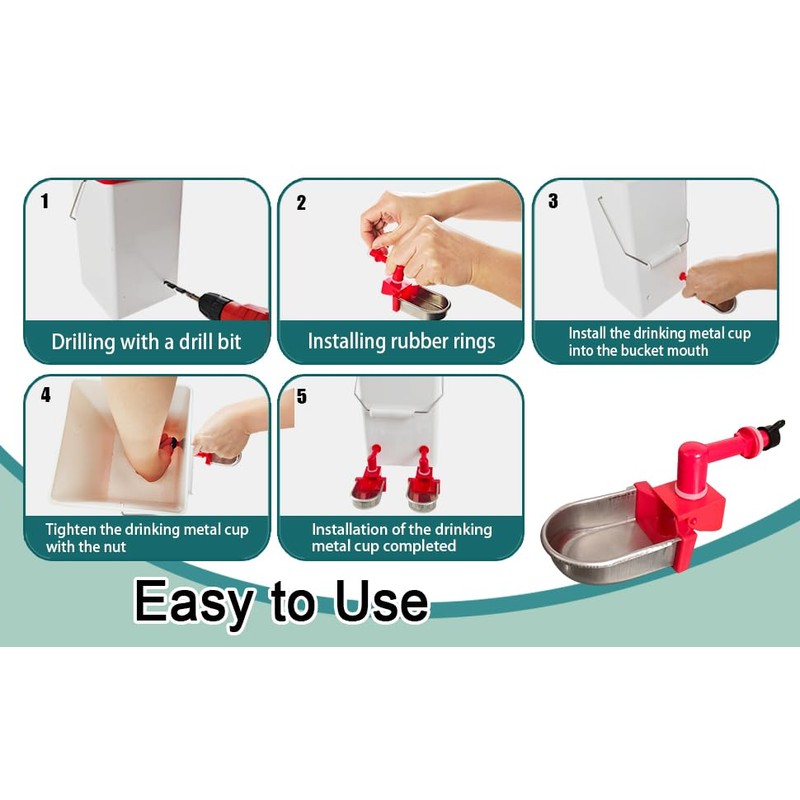 1

Drilling with a drill bit

2

Installing rubber rings

3

Install the drinking metal cup into the bucket mouth

4

Tighten the drinking metal cup with the nut

5

Installation of the drinking metal cup completed

Easy to Use