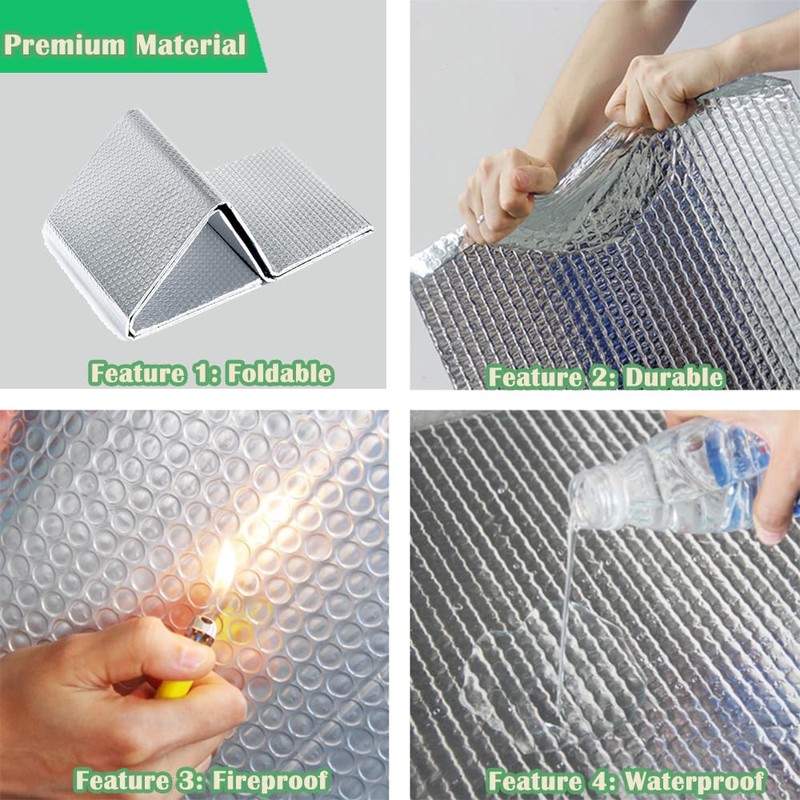 Premium Material

Feature 1: Foldable

Feature 2: Durable

Feature 3: Fireproof

Feature 4: Waterproof