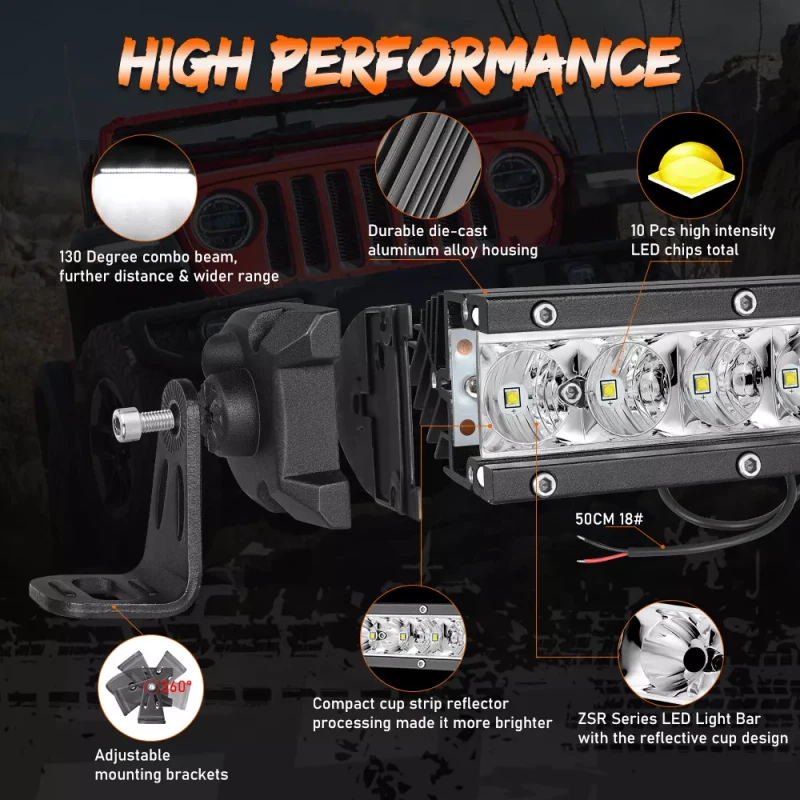 HIGH PERFORMANCE

130 Degree combo beam, further distance & wider range

Durable die-cast aluminum alloy housing

10 Pcs high intensity LED chips total

50CM 18#

360°

Adjustable mounting brackets

Compact cup strip reflector processing made it more brighter

ZSR Series LED Light Bar with the reflective cup design