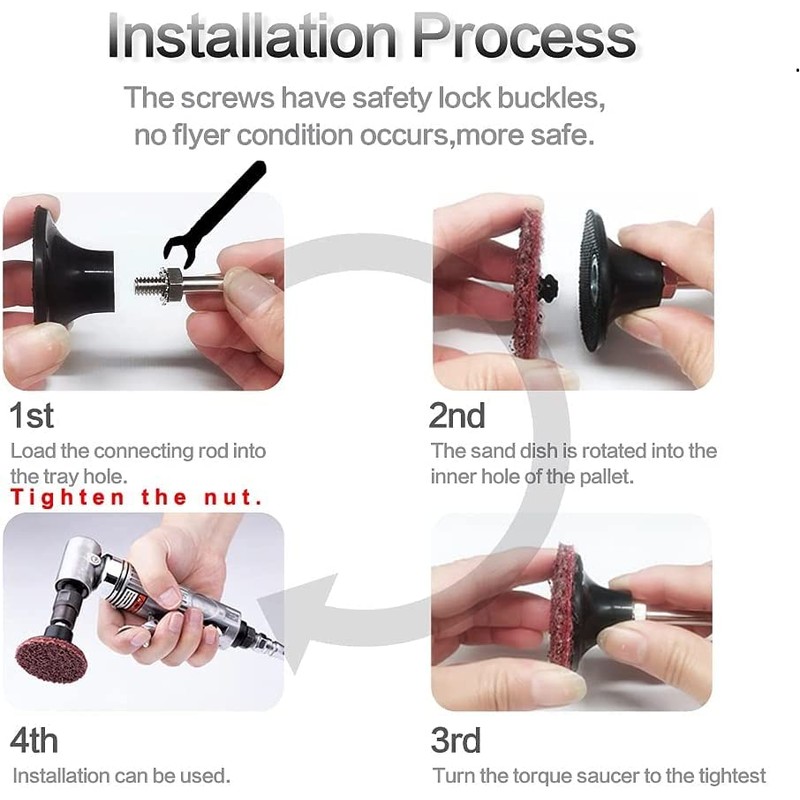 Installation Process

The screws have safety lock buckles, no flyer condition occurs,more safe.

1st
Load the connecting rod into the tray hole.
Tighten the nut.

2nd
The sand dish is rotated into the inner hole of the pallet.

4th
Installation can be used.

3rd
Turn the torque saucer to the tightest