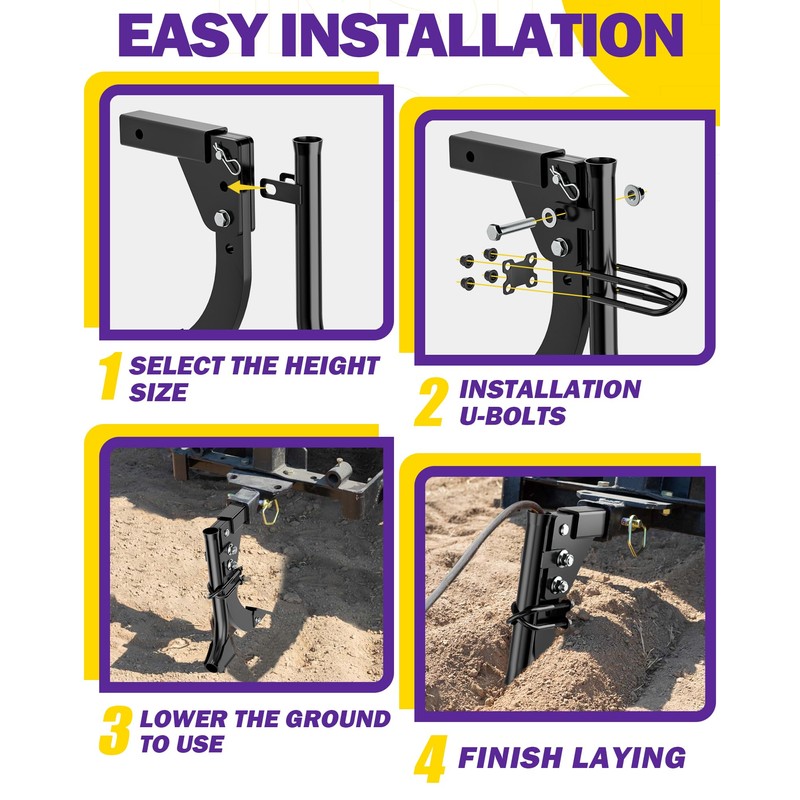 EASY INSTALLATION

1 SELECT THE HEIGHT SIZE

2 INSTALLATION U-BOLTS

3 LOWER THE GROUND TO USE

4 FINISH LAYING