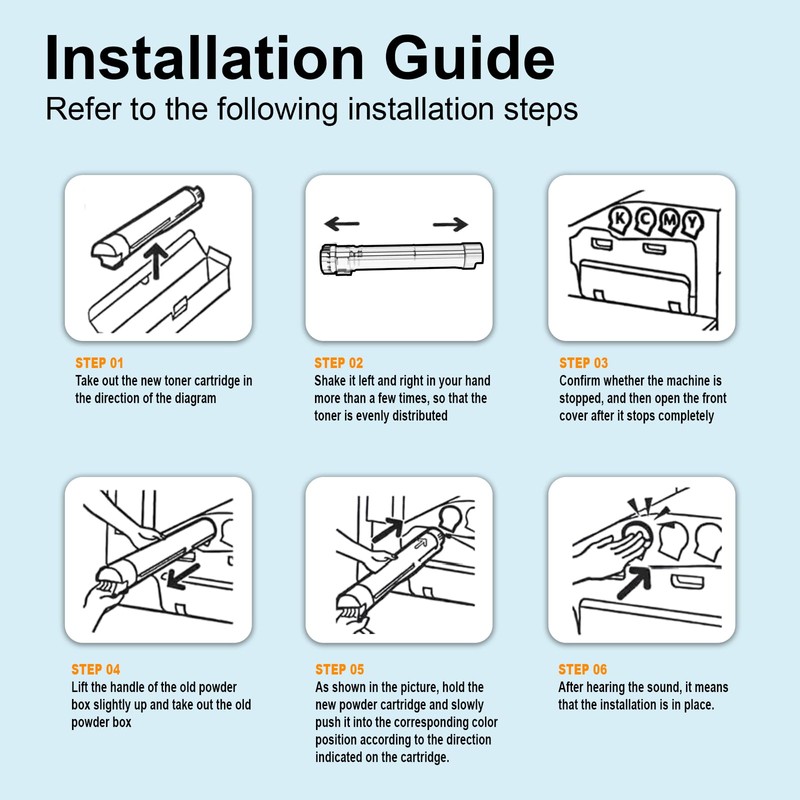 Installation Guide
Refer to the following installation steps

K C M Y

STEP 01
Take out the new toner cartridge in the direction of the diagram

STEP 02
Shake it left and right in your hand more than a few times, so that the toner is evenly distributed

STEP 03
Confirm whether the machine is stopped, and then open the front cover after it stops completely

STEP 04
Lift the handle of the old powder box slightly up and take out the old powder box

STEP 05
As shown in the picture, hold the new powder cartridge and slowly push it into the corresponding color position according to the direction indicated on the cartridge.

STEP 06
After hearing the sound, it means that the installation is in place.