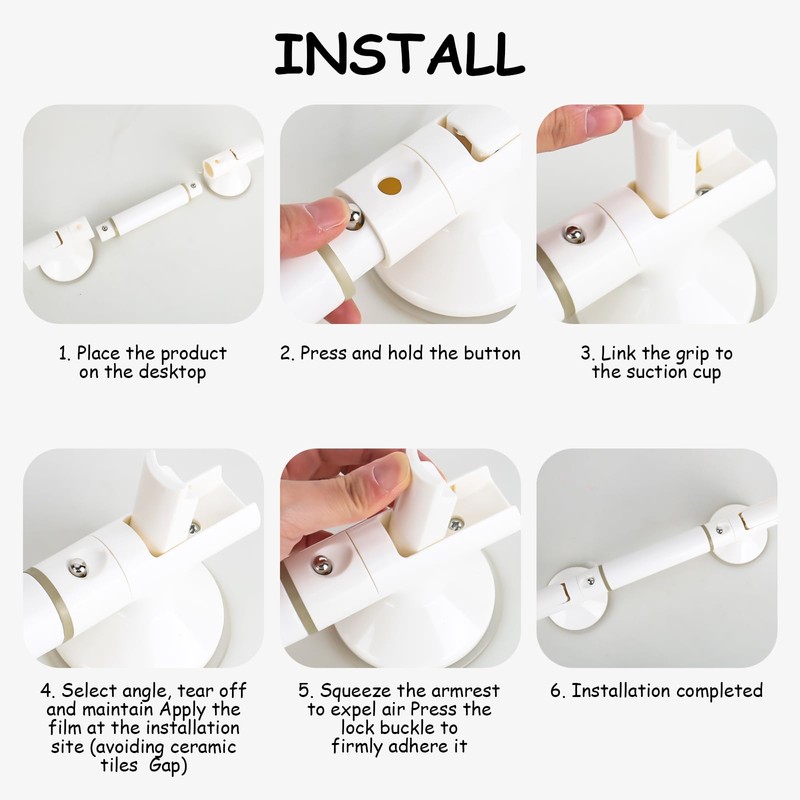 INSTALL

1. Place the product on the desktop

2. Press and hold the button

3. Link the grip to the suction cup

4. Select angle, tear off and maintain Apply the film at the installation site (avoiding ceramic tiles Gap)

5. Squeeze the armrest to expel air Press the lock buckle to firmly adhere it

6. Installation completed