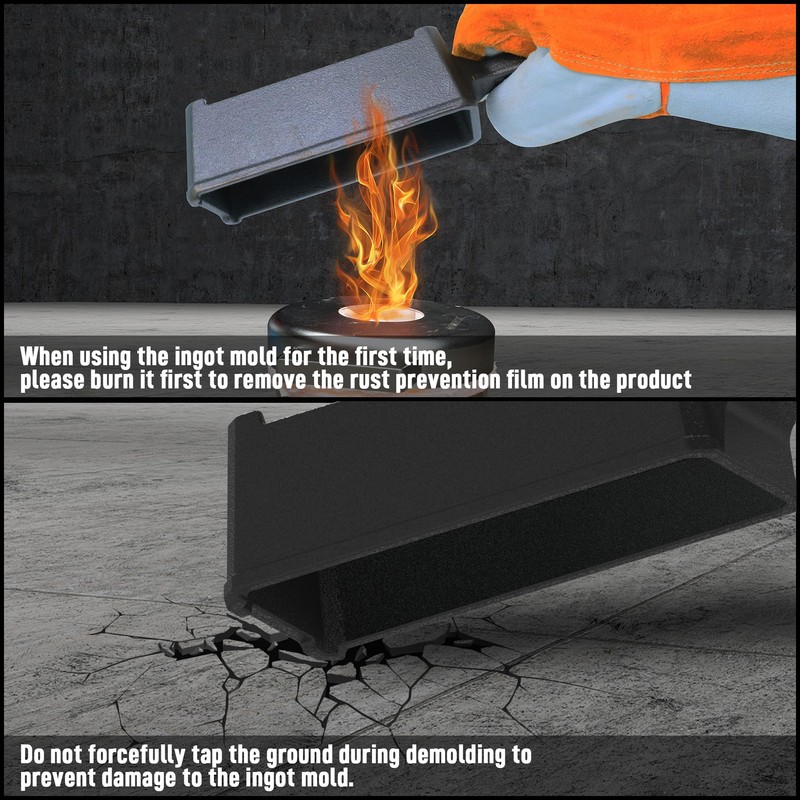 When using the ingot mold for the first time, please burn it first to remove the rust prevention film on the product

Do not forcefully tap the ground during demolding to prevent damage to the ingot mold.