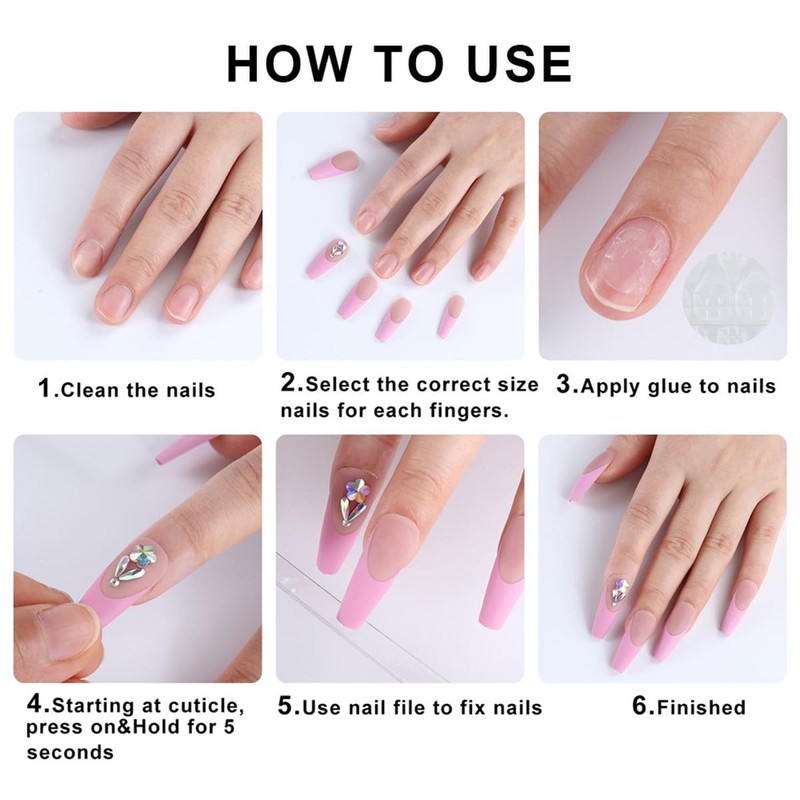 HOW TO USE

1.Clean the nails

2.Select the correct size nails for each fingers.

3.Apply glue to nails

4.Starting at cuticle, press on&Hold for 5 seconds

5.Use nail file to fix nails

6.Finished