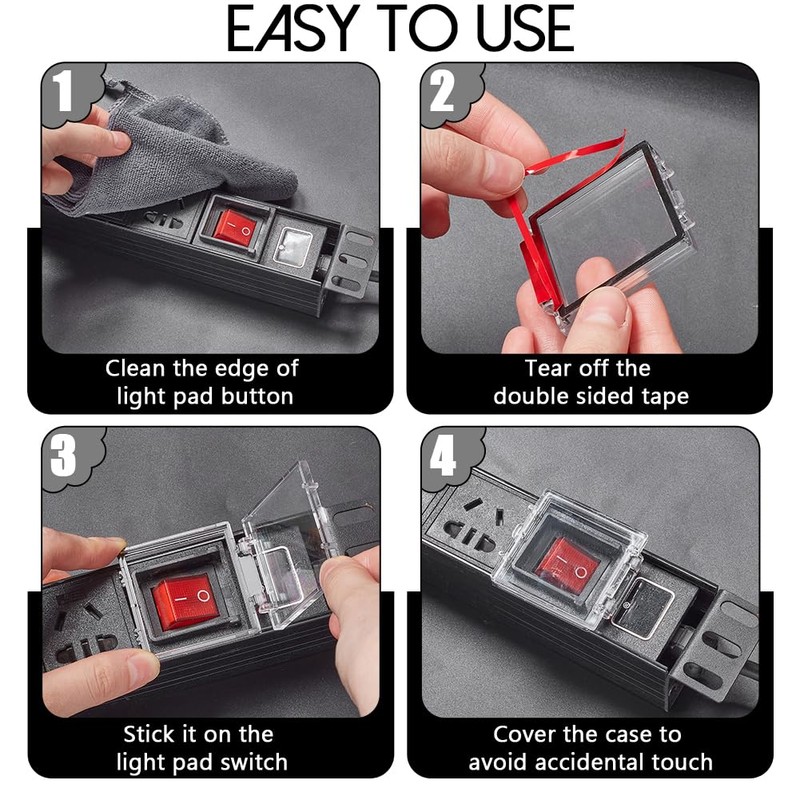 EASY TO USE

1

Clean the edge of light pad button

2

Tear off the double sided tape

3

Stick it on the light pad switch

4

Cover the case to avoid accidental touch