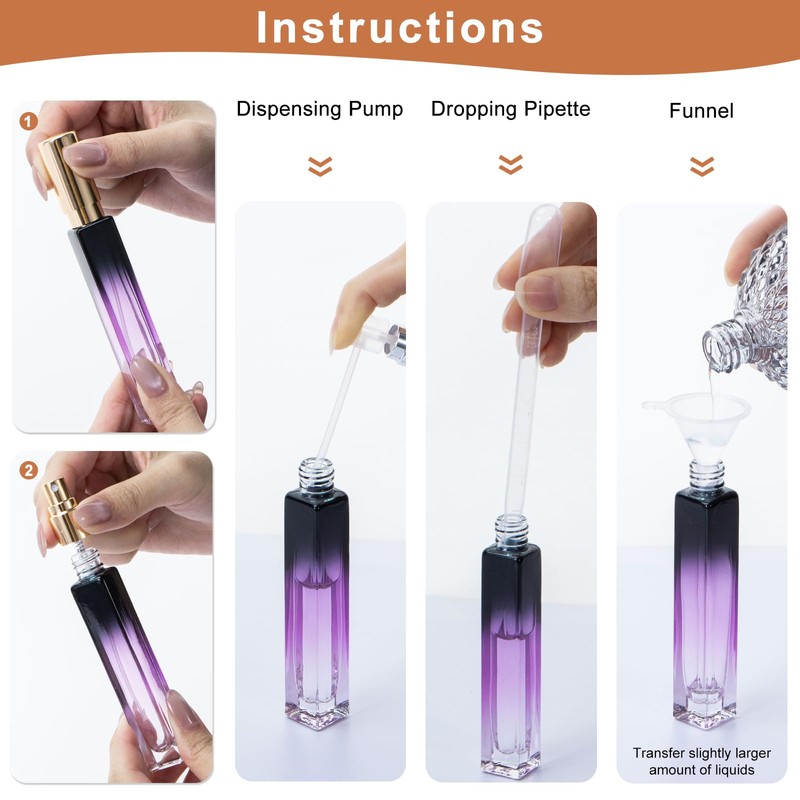 Instructions

1

2

Dispensing Pump

Dropping Pipette

Funnel

Transfer slightly larger amount of liquids