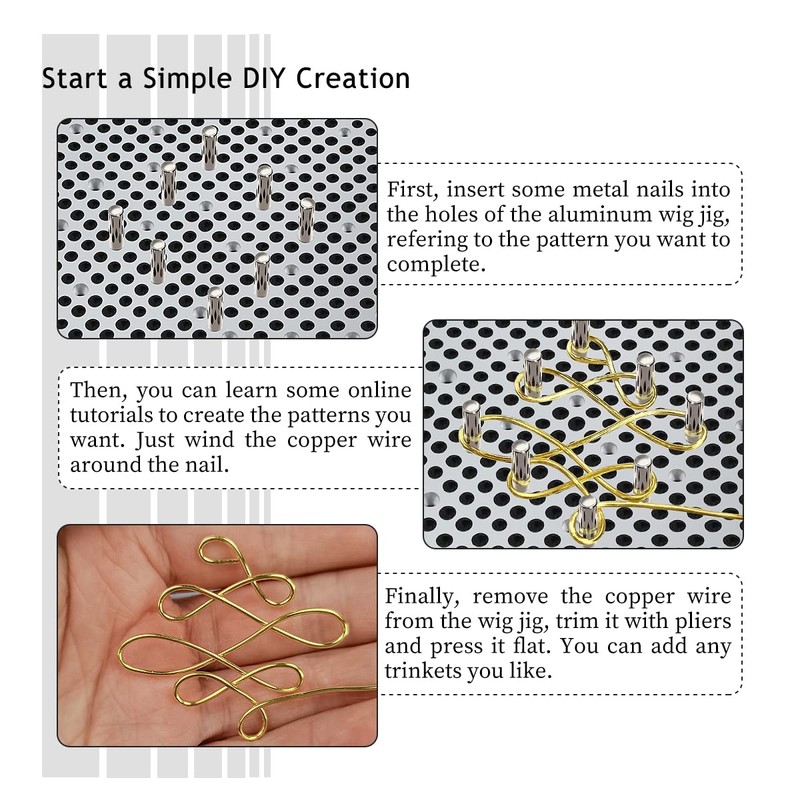 Start a Simple DIY Creation

First, insert some metal nails into the holes of the aluminum wig jig, refering to the pattern you want to complete.

Then, you can learn some online tutorials to create the patterns you want. Just wind the copper wire around the nail.

Finally, remove the copper wire from the wig jig, trim it with pliers and press it flat. You can add any trinkets you like.