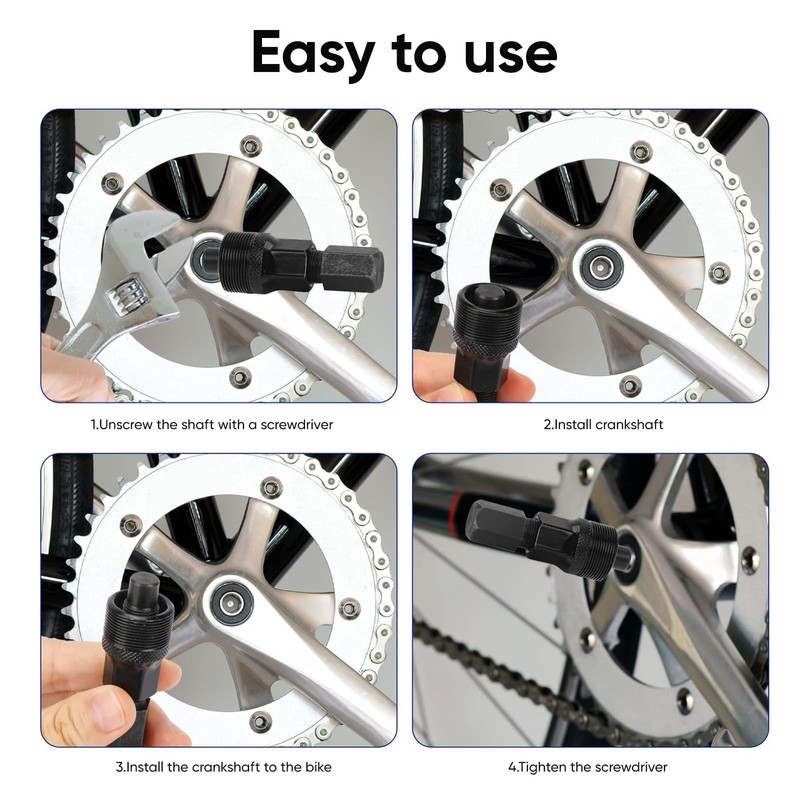 Easy to use

1.Unscrew the shaft with a screwdriver

2.Install crankshaft

3.Install the crankshaft to the bike

4.Tighten the screwdriver