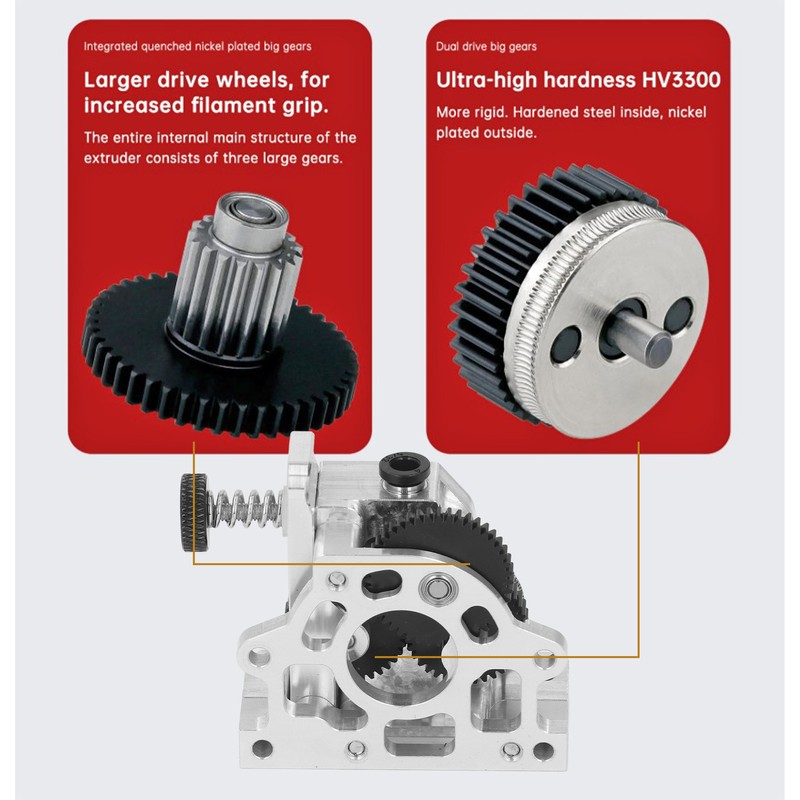 Integrated quenched nickel plated big gears

Larger drive wheels, for increased filament grip.

The entire internal main structure of the extruder consists of three large gears.

Dual drive big gears

Ultra-high hardness HV3300

More rigid. Hardened steel inside, nickel plated outside.