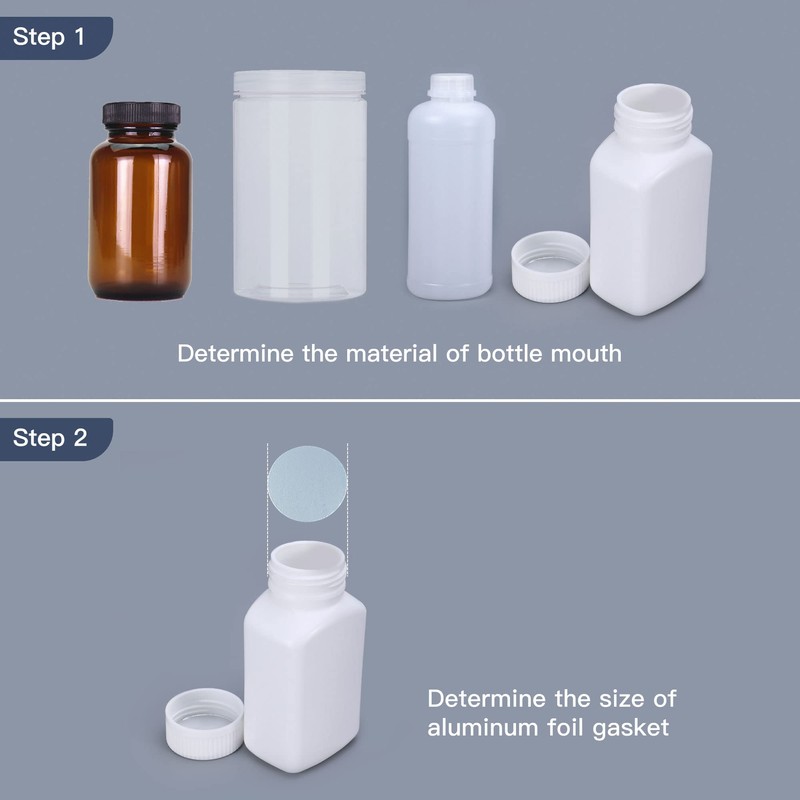 Step 1

Determine the material of bottle mouth

Step 2

Determine the size of aluminum foil gasket