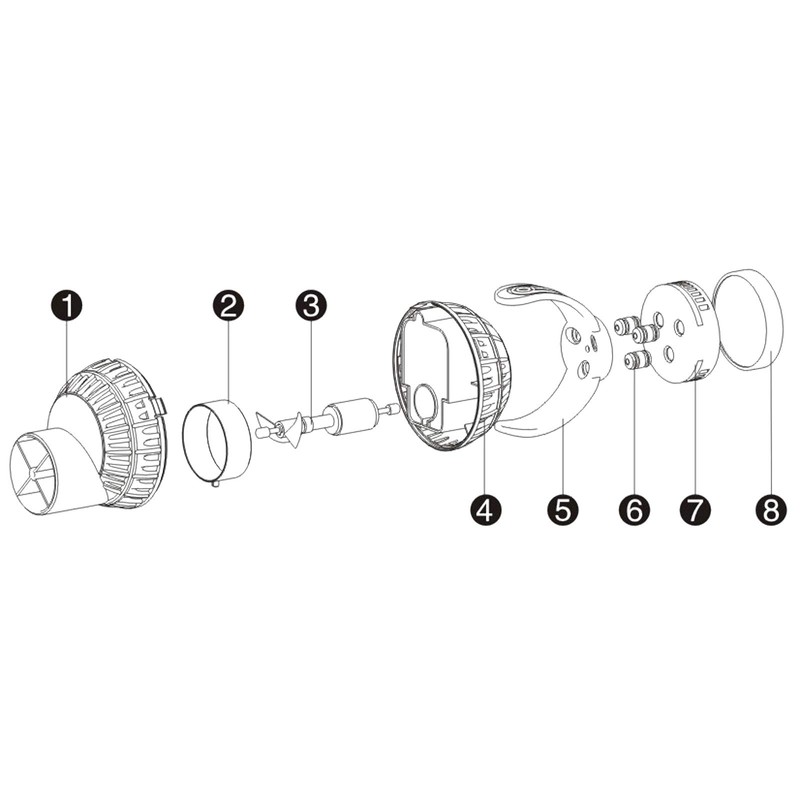 1
2
3
4
5
6
7
8