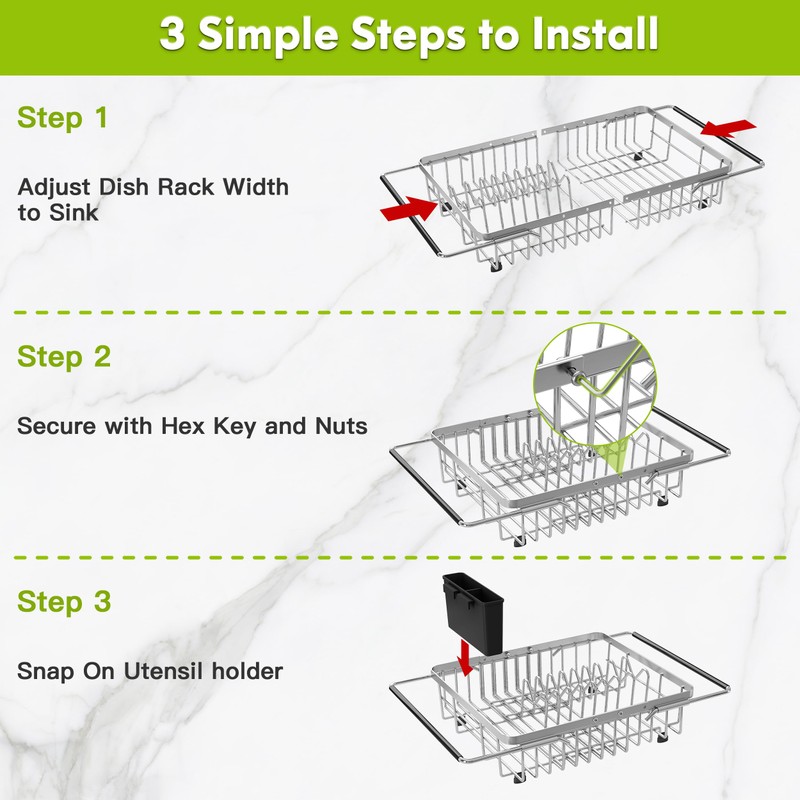 3 Simple Steps to Install

Step 1

Adjust Dish Rack Width to Sink

Step 2

Secure with Hex Key and Nuts

Step 3

Snap On Utensil holder