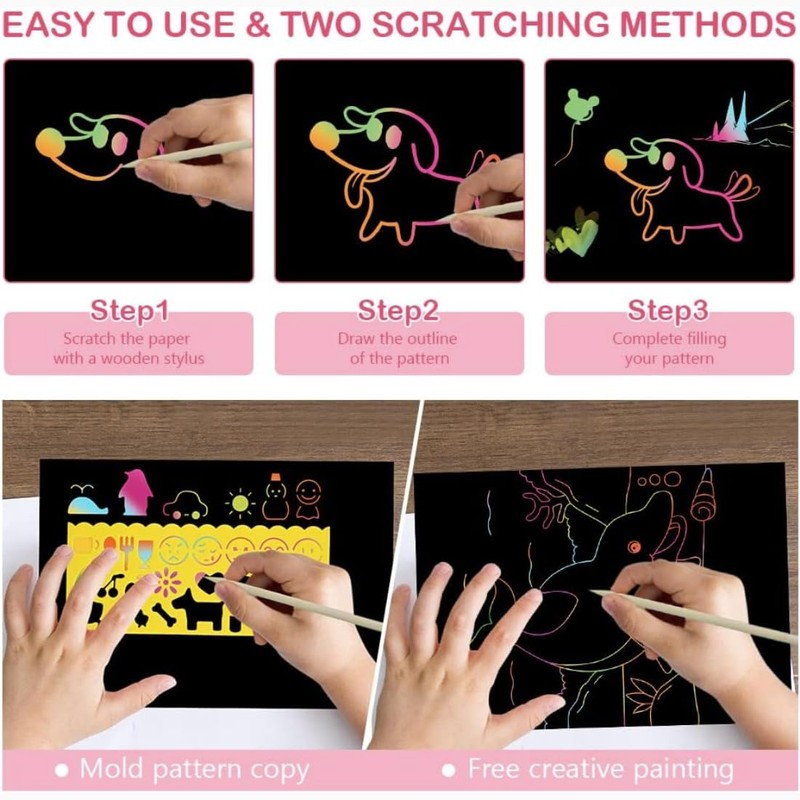 EASY TO USE & TWO SCRATCHING METHODS

Step1
Scratch the paper with a wooden stylus

Step2
Draw the outline of the pattern

Step3
Complete filling your pattern

• Mold pattern copy

• Free creative painting