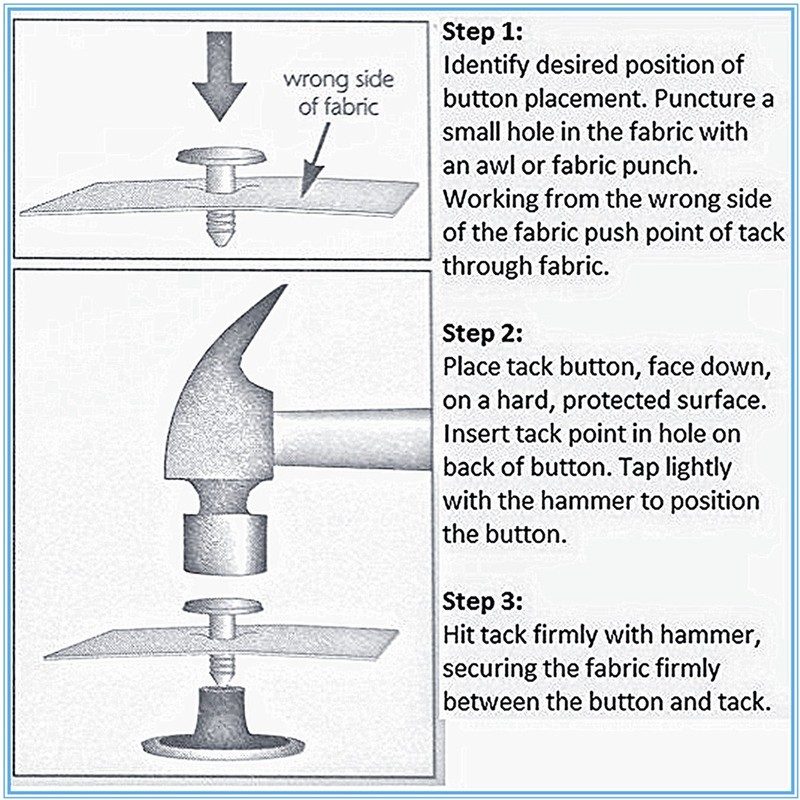 wrong side of fabric

Step 1:
Identify desired position of button placement. Puncture a small hole in the fabric with an awl or fabric punch. Working from the wrong side of the fabric push point of tack through fabric.

Step 2:
Place tack button, face down, on a hard, protected surface. Insert tack point in hole on back of button. Tap lightly with the hammer to position the button.

Step 3:
Hit tack firmly with hammer, securing the fabric firmly between the button and tack.