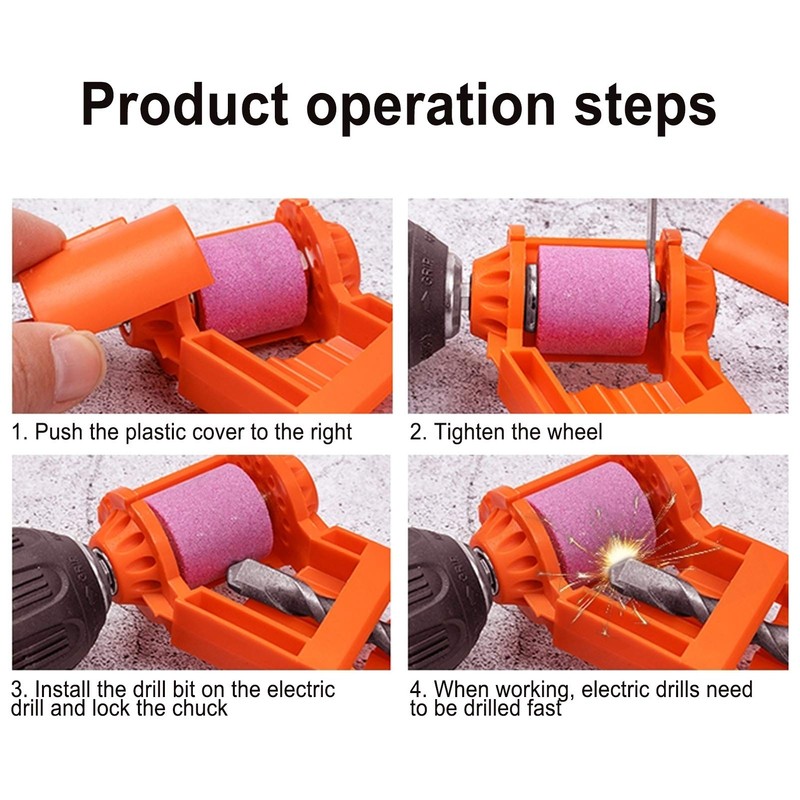 Product operation steps

1. Push the plastic cover to the right

2. Tighten the wheel

3. Install the drill bit on the electric drill and lock the chuck

4. When working, electric drills need to be drilled fast