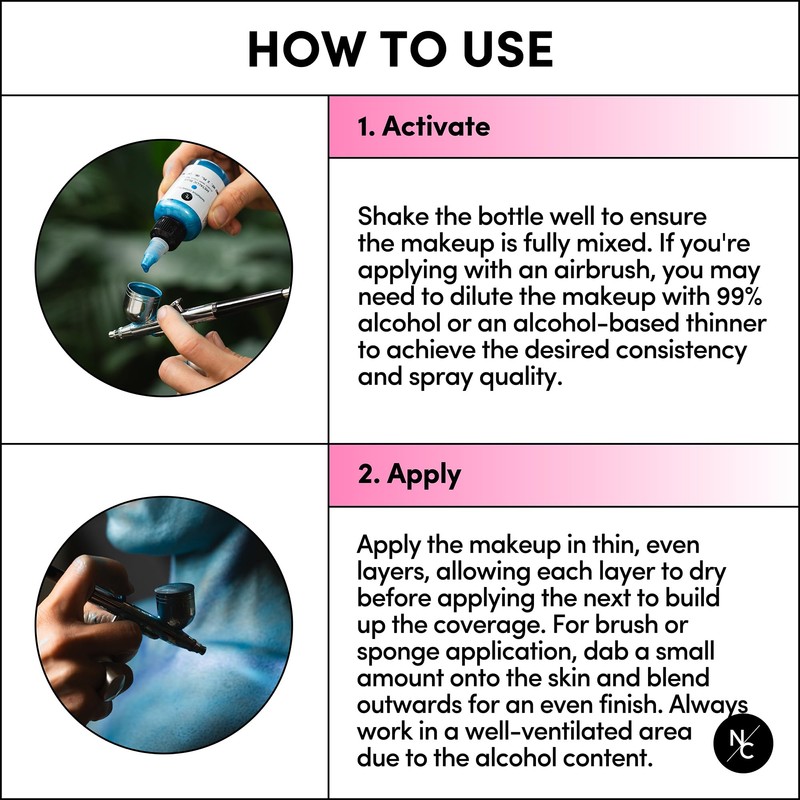 HOW TO USE

1. Activate

Shake the bottle well to ensure the makeup is fully mixed. If you're applying with an airbrush, you may need to dilute the makeup with 99% alcohol or an alcohol-based thinner to achieve the desired consistency and spray quality.

2. Apply

Apply the makeup in thin, even layers, allowing each layer to dry before applying the next to build up the coverage. For brush or sponge application, dab a small amount onto the skin and blend outwards for an even finish. Always work in a well-ventilated area due to the alcohol content.

N/C