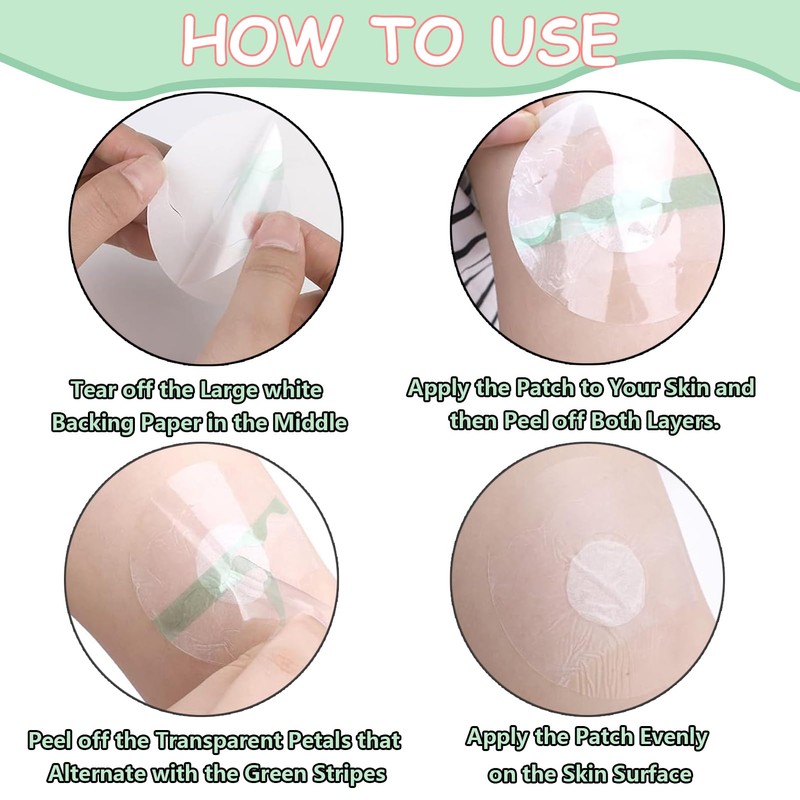 HOW TO USE

Tear off the Large white Backing Paper in the Middle

Apply the Patch to Your Skin and then Peel off Both Layers.

Peel off the Transparent Petals that Alternate with the Green Stripes

Apply the Patch Evenly on the Skin Surface