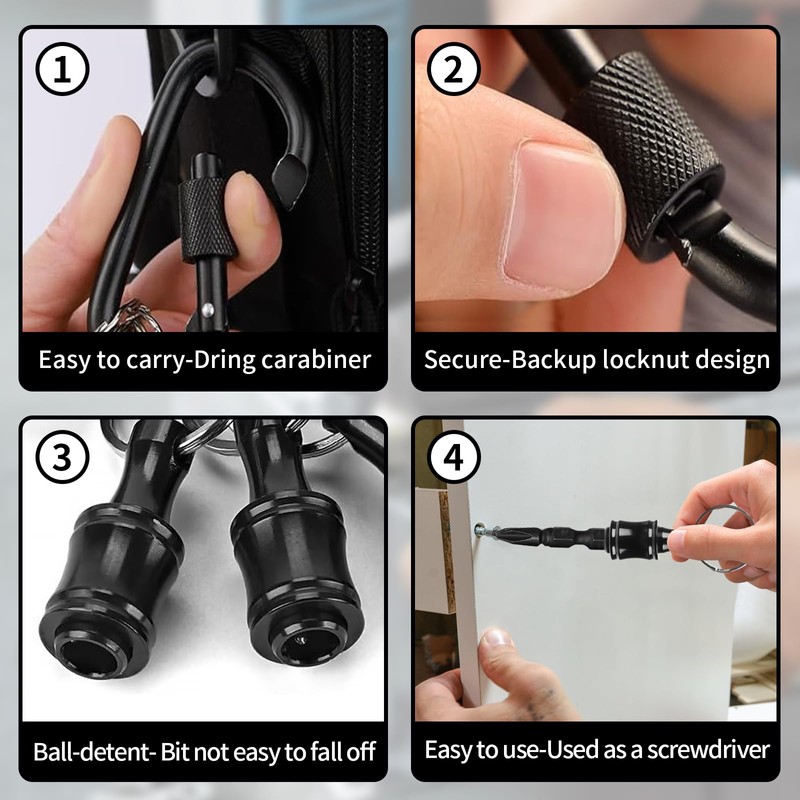 1
Easy to carry-Dring carabiner

2
Secure-Backup locknut design

3
Ball-detent- Bit not easy to fall off

4
Easy to use-Used as a screwdriver