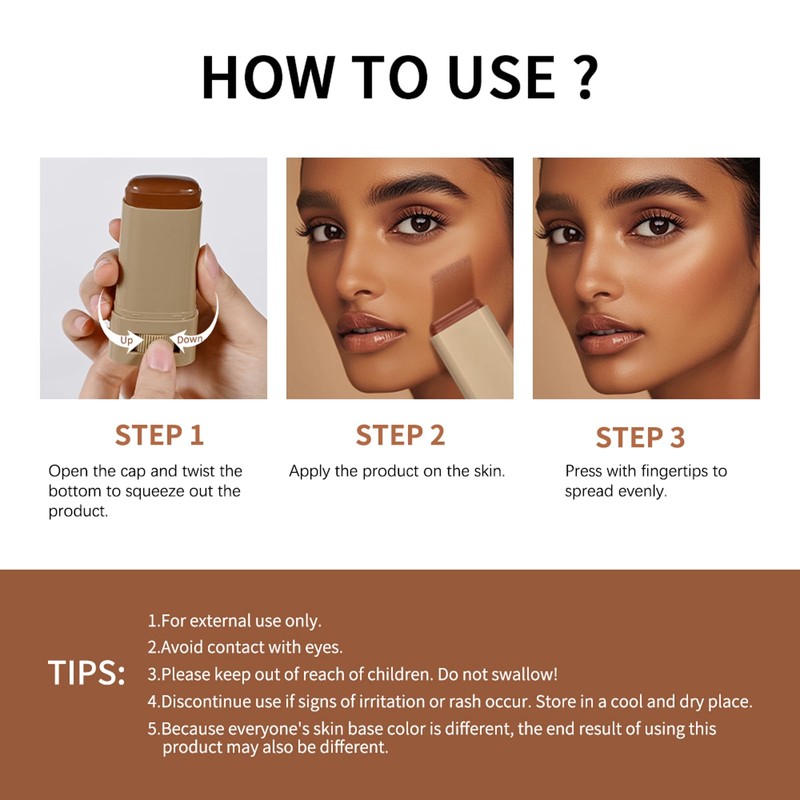 HOW TO USE ?

Up
Down

STEP 1
Open the cap and twist the bottom to squeeze out the product.

STEP 2
Apply the product on the skin.

STEP 3
Press with fingertips to spread evenly.

TIPS:
1.For external use only.
2.Avoid contact with eyes.
3.Please keep out of reach of children. Do not swallow!
4.Discontinue use if signs of irritation or rash occur. Store in a cool and dry place.
5.Because everyone's skin base color is different, the end result of using this product may also be different.