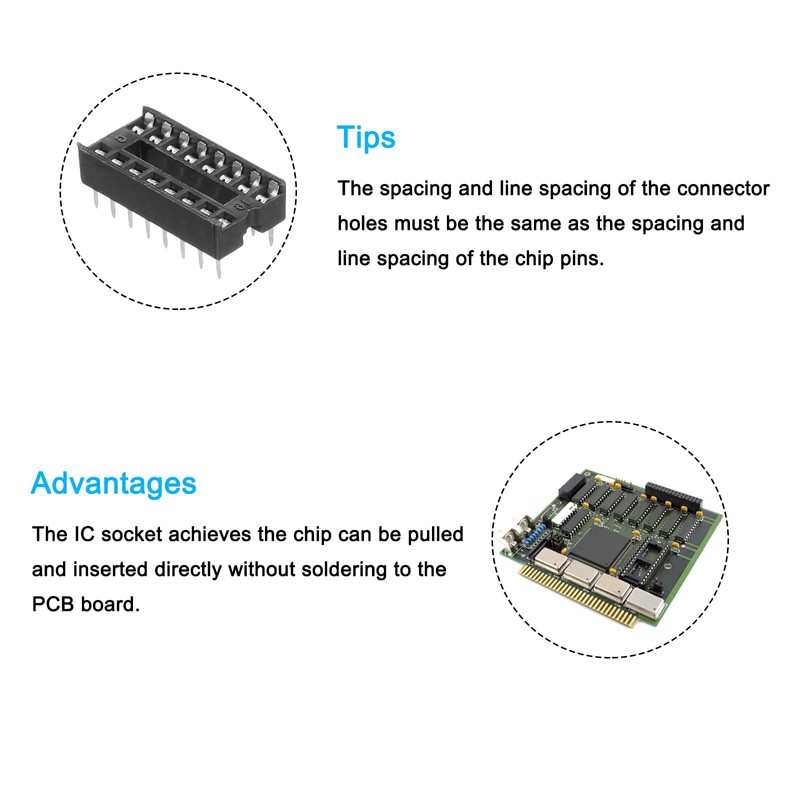 Tips

The spacing and line spacing of the connector holes must be the same as the spacing and line spacing of the chip pins.

Advantages

The IC socket achieves the chip can be pulled and inserted directly without soldering to the PCB board.