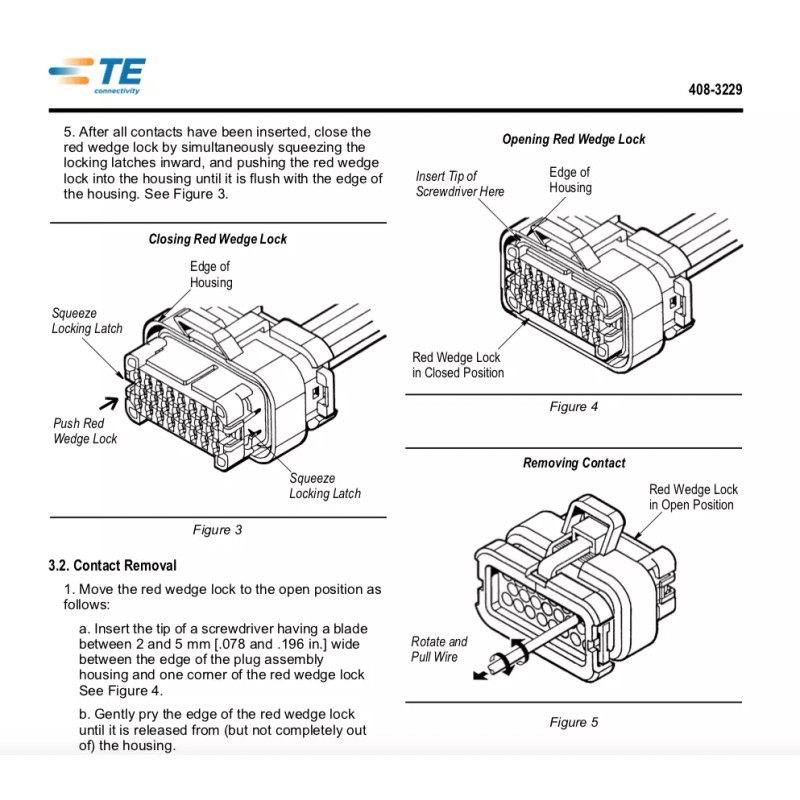 TE
connectivity

408-3229

5. After all contacts have been inserted, close the red wedge lock by simultaneously squeezing the locking latches inward, and pushing the red wedge lock into the housing until it is flush with the edge of the housing. See Figure 3.

Closing Red Wedge Lock

Edge of Housing

Squeeze Locking Latch

Push Red Wedge Lock

Squeeze Locking Latch

Figure 3

3.2. Contact Removal

1. Move the red wedge lock to the open position as follows:

a. Insert the tip of a screwdriver having a blade between 2 and 5 mm [.078 and .196 in.] wide between the edge of the plug assembly housing and one corner of the red wedge lock See Figure 4.

b. Gently pry the edge of the red wedge lock until it is released from (but not completely out of) the housing.

Opening Red Wedge Lock

Insert Tip of Screwdriver Here

Edge of Housing

Red Wedge Lock in Closed Position

Figure 4

Removing Contact

Red Wedge Lock in Open Position

Rotate and Pull Wire

Figure 5