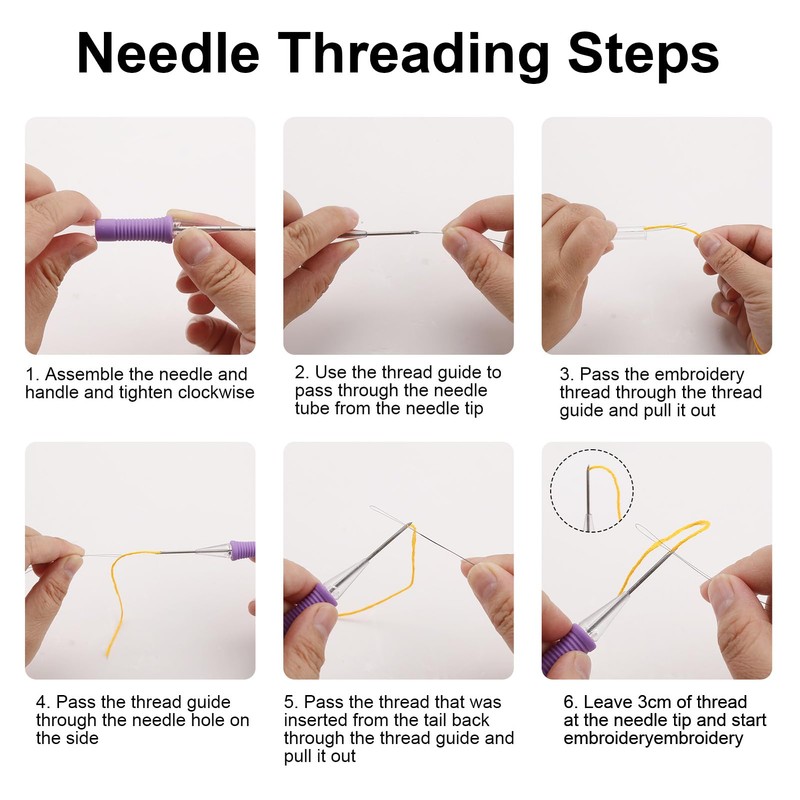 Needle Threading Steps

1. Assemble the needle and handle and tighten clockwise

2. Use the thread guide to pass through the needle tube from the needle tip

3. Pass the embroidery thread through the thread guide and pull it out

4. Pass the thread guide through the needle hole on the side

5. Pass the thread that was inserted from the tail back through the thread guide and pull it out

6. Leave 3cm of thread at the needle tip and start embroideryembroidery