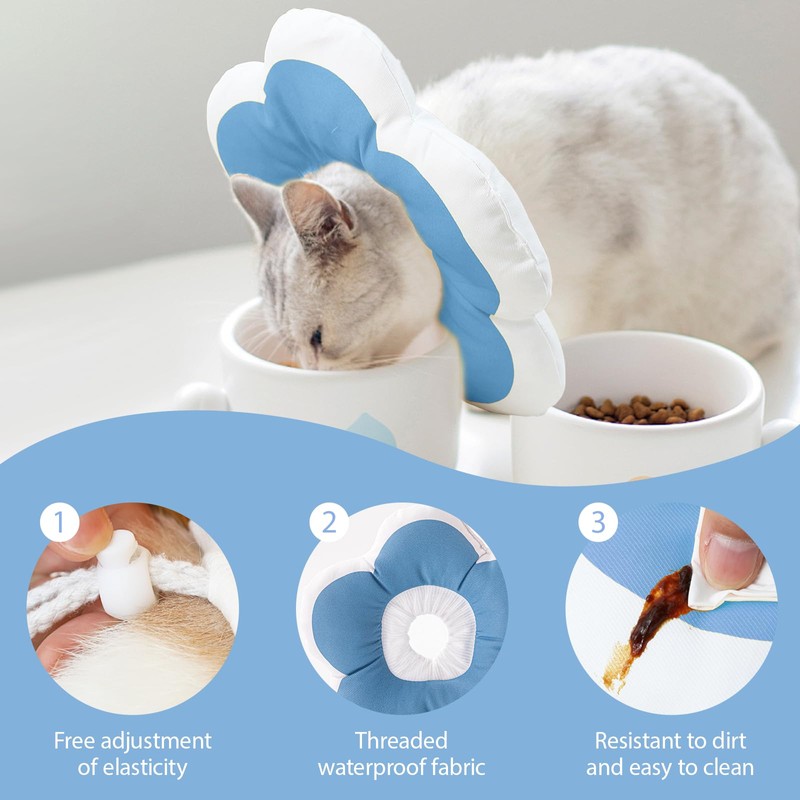 1
Free adjustment of elasticity

2
Threaded waterproof fabric

3
Resistant to dirt and easy to clean