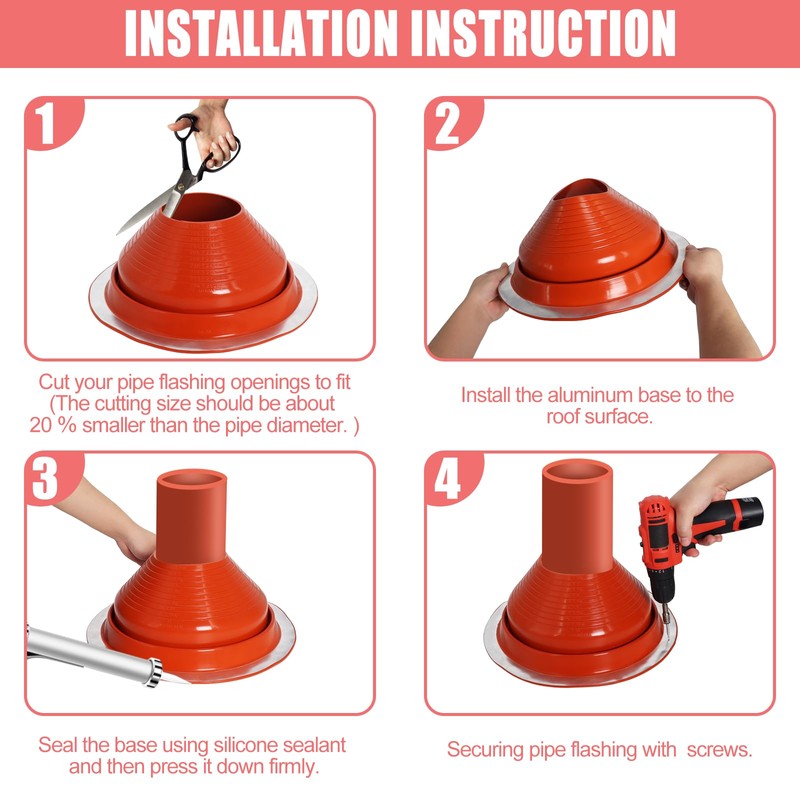 INSTALLATION INSTRUCTION

1

Cut your pipe flashing openings to fit (The cutting size should be about 20 % smaller than the pipe diameter. )

2

Install the aluminum base to the roof surface.

3

Seal the base using silicone sealant and then press it down firmly.

4

Securing pipe flashing with screws.