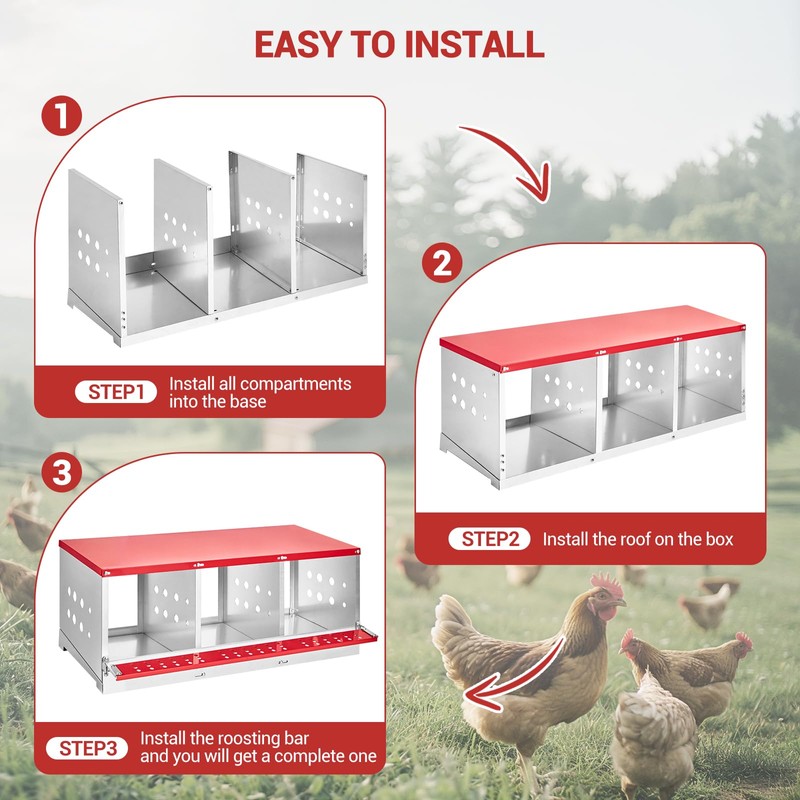 EASY TO INSTALL

1

STEP1 Install all compartments into the base

2

STEP2 Install the roof on the box

3

STEP3 Install the roosting bar and you will get a complete one