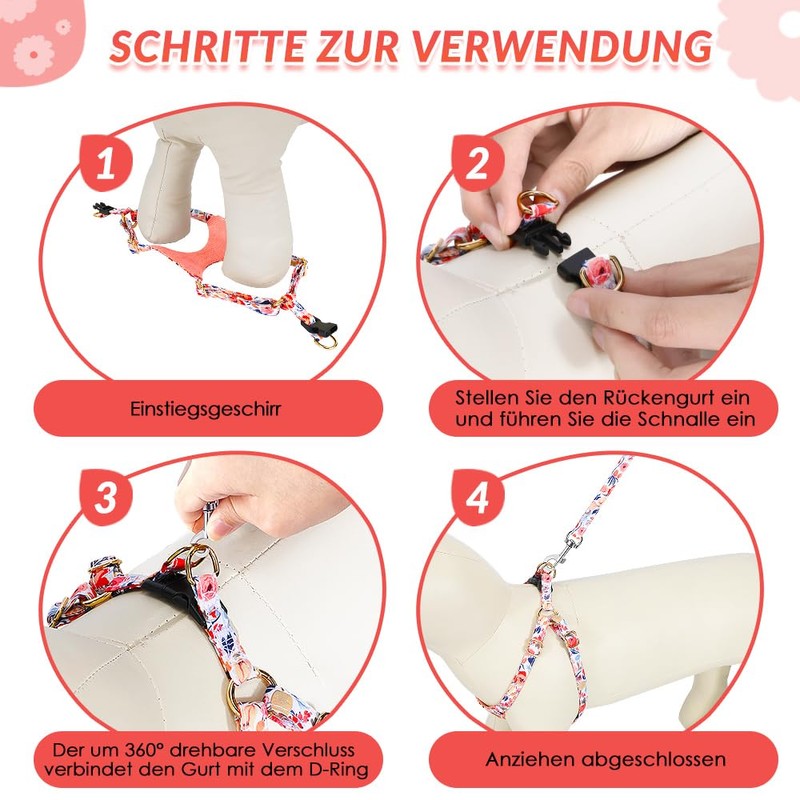 SCHRITTE ZUR VERWENDUNG

1

Einstiegsgeschirr

2

Stellen Sie den Rückengurt ein und führen Sie die Schnalle ein

3

Der um 360° drehbare Verschluss verbindet den Gurt mit dem D-Ring

4

Anziehen abgeschlossen