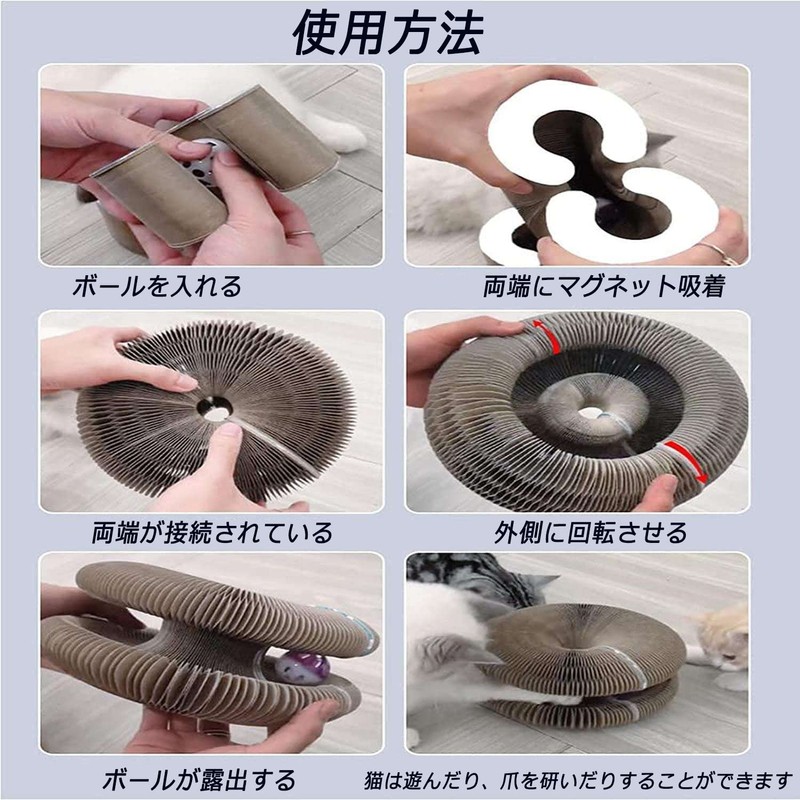 使用方法

ボールを入れる

両端にマグネット吸着

両端が接続されている

外側に回転させる

ボールが露出する

猫は遊んだり、爪を研いだりすることができます