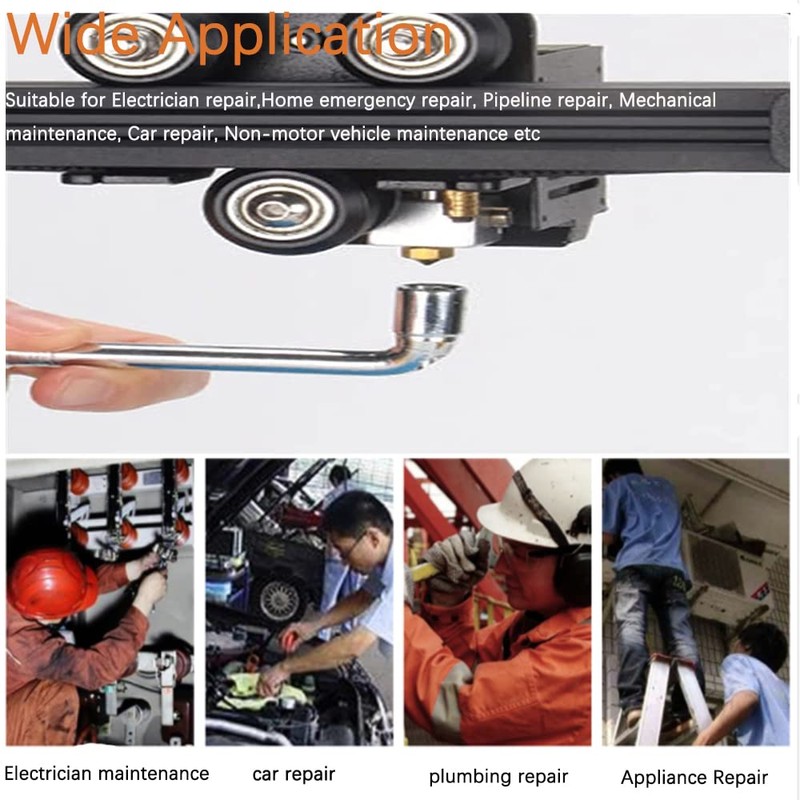 Wide Application

Suitable for Electrician repair,Home emergency repair, Pipeline repair, Mechanical maintenance, Car repair, Non-motor vehicle maintenance etc

Electrician maintenance

car repair

plumbing repair

Appliance Repair