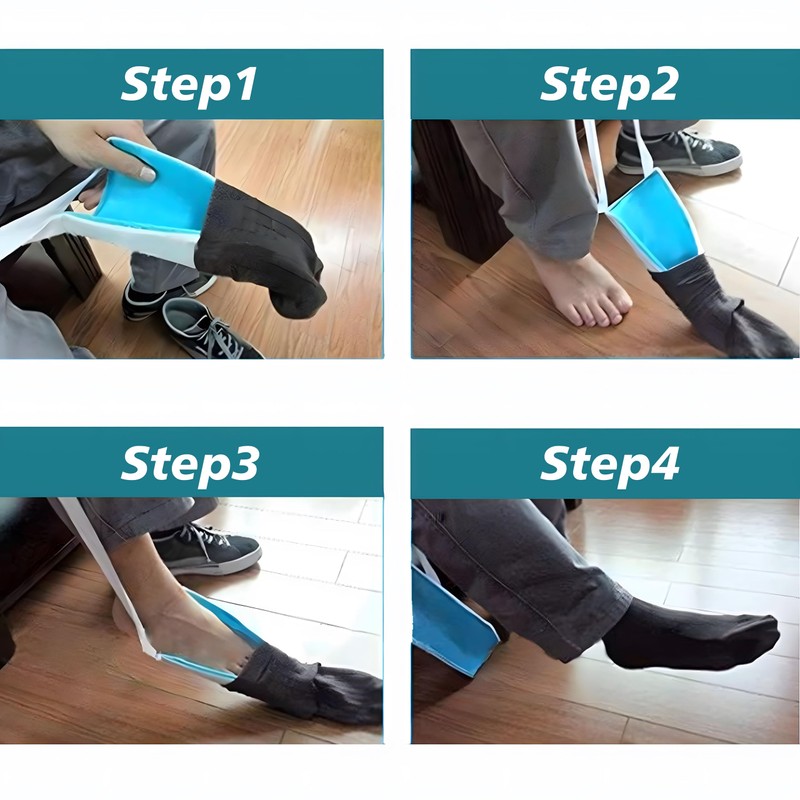 Step1

Step2

Step3

Step4