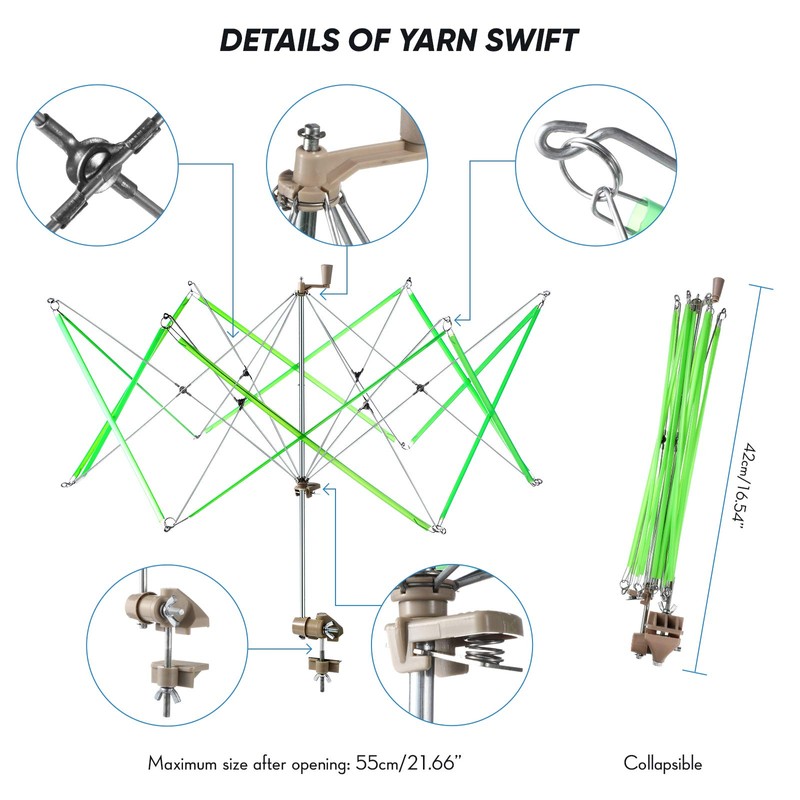 DETAILS OF YARN SWIFT

42cm/16.54"

Maximum size after opening: 55cm/21.66"

Collapsible